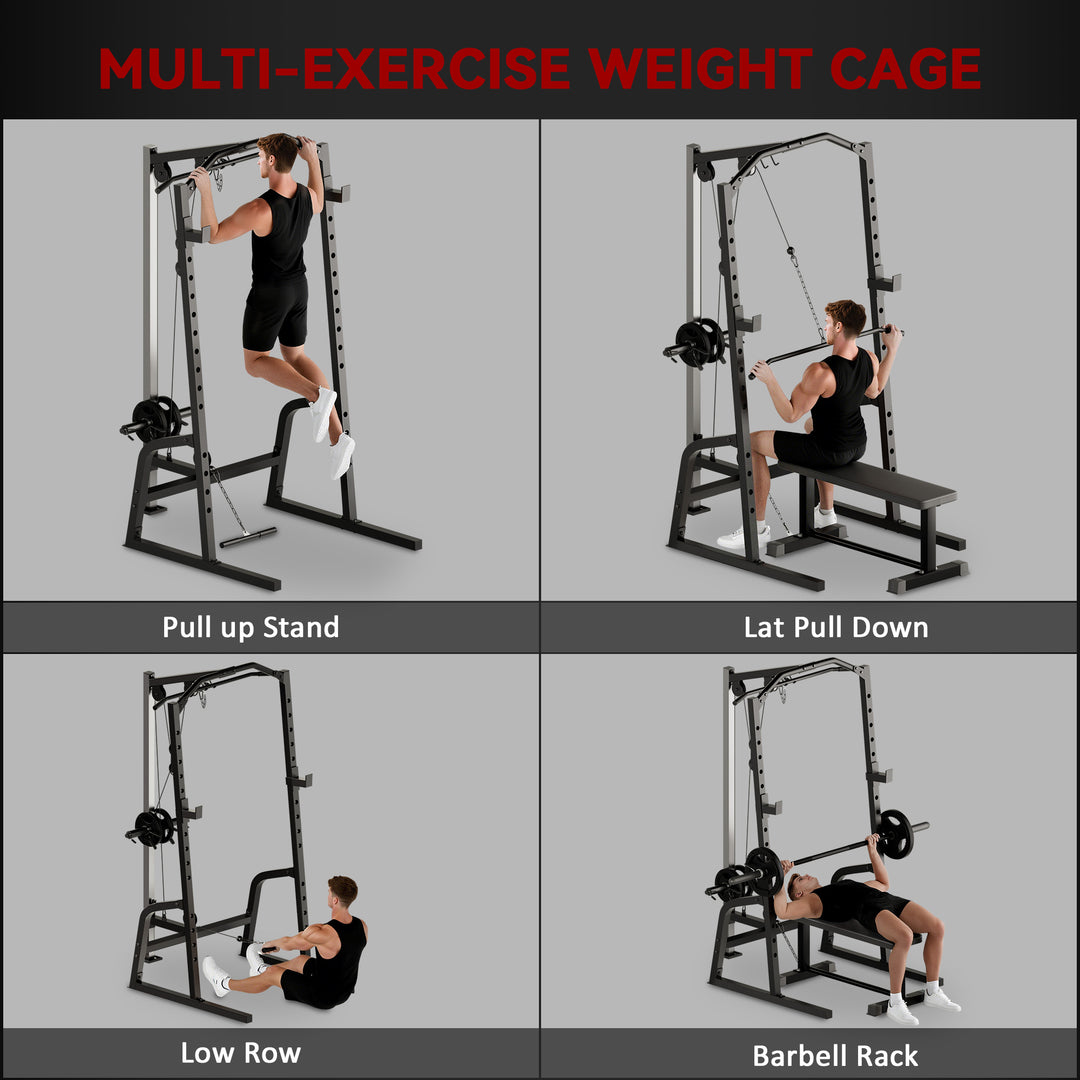 MULTI-EXERCISE WEIGHT CAGE

Pull up Stand

Lat Pull Down

Low Row

Barbell Rack