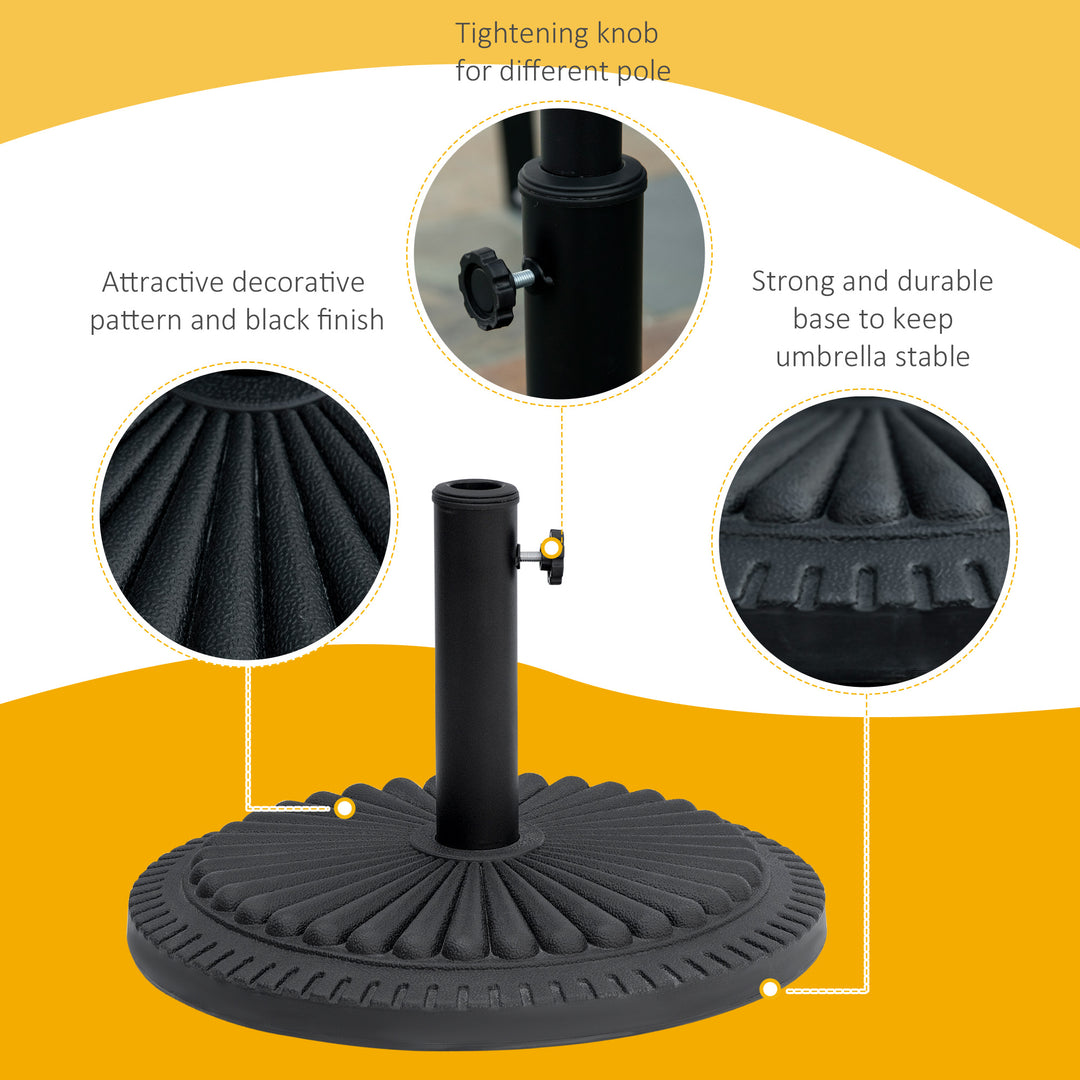 Tightening knob for different pole

Attractive decorative pattern and black finish

Strong and durable base to keep umbrella stable