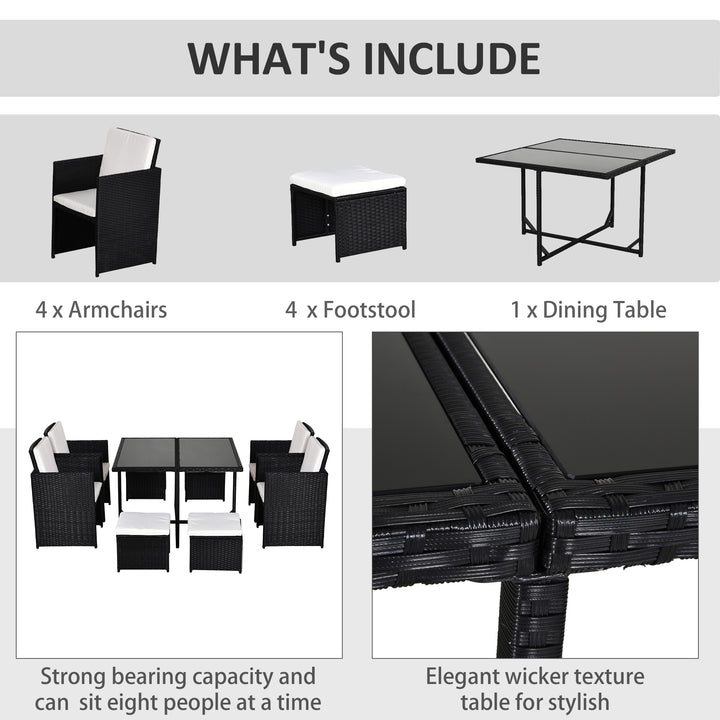 WHAT'S INCLUDE

4 x Armchairs

4 x Footstool

1 x Dining Table

Strong bearing capacity and can sit eight people at a time

Elegant wicker texture table for stylish