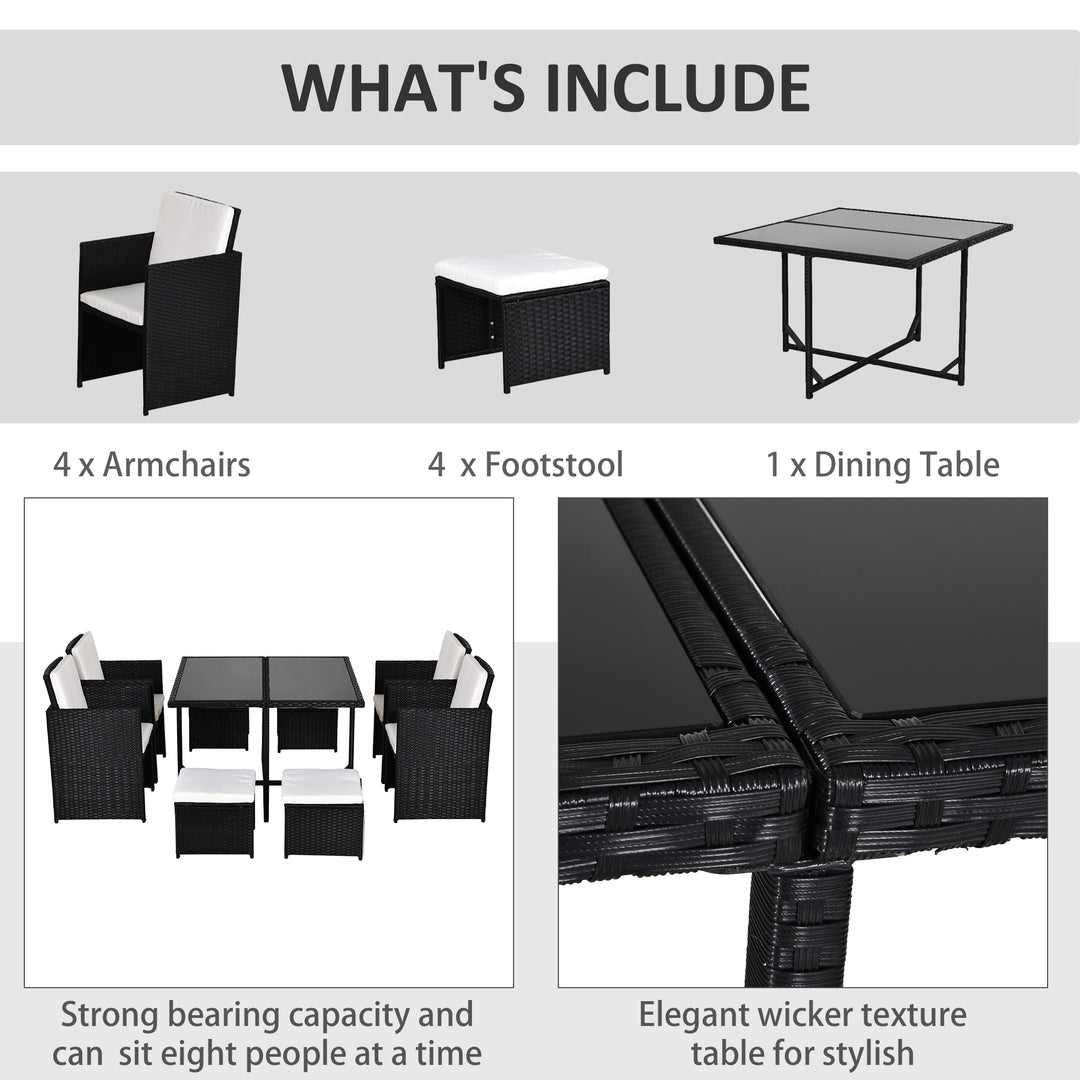 WHAT'S INCLUDE

4 x Armchairs

4 x Footstool

1 x Dining Table

Strong bearing capacity and can sit eight people at a time

Elegant wicker texture table for stylish