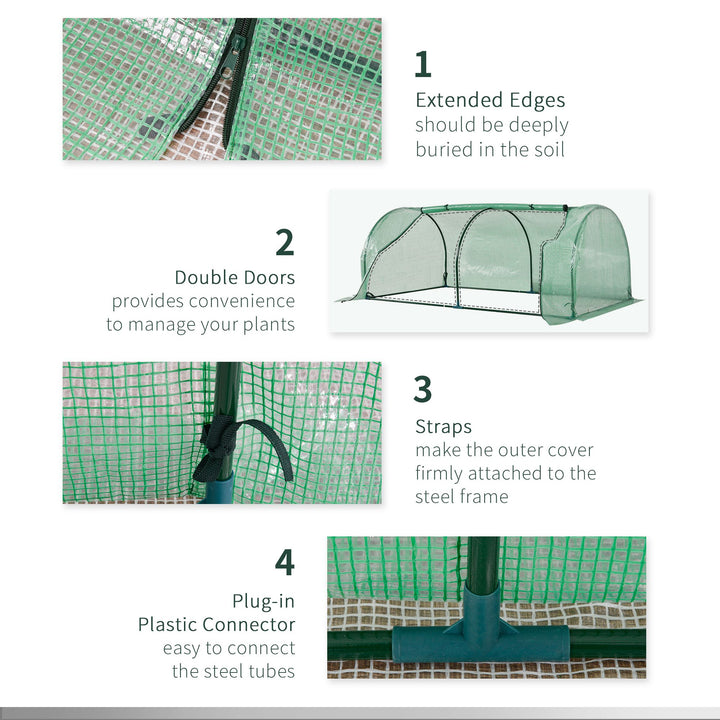 1
Extended Edges
should be deeply buried in the soil

2
Double Doors
provides convenience to manage your plants

3
Straps
make the outer cover firmly attached to the steel frame

4
Plug-in Plastic Connector
easy to connect the steel tubes