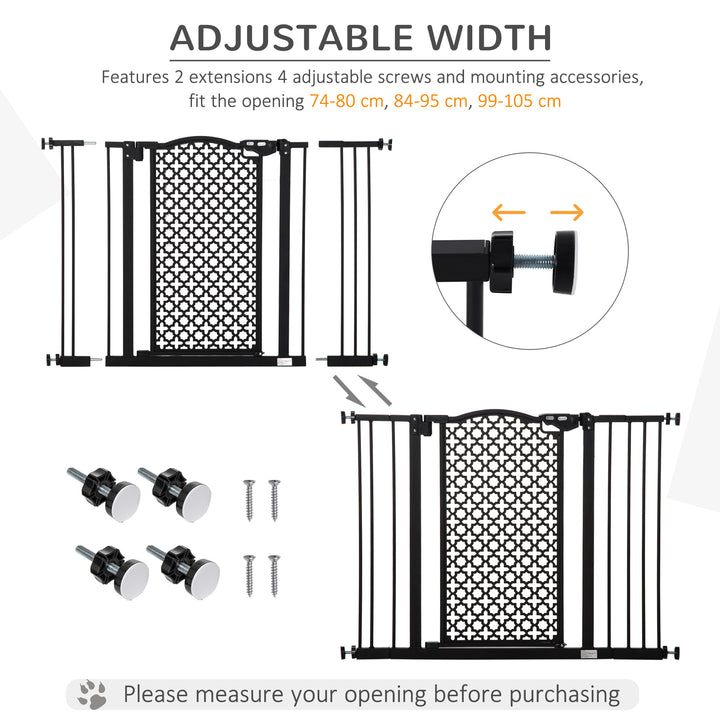 ADJUSTABLE WIDTH

Features 2 extensions 4 adjustable screws and mounting accessories, fit the opening 74-80 cm, 84-95 cm, 99-105 cm

Please measure your opening before purchasing