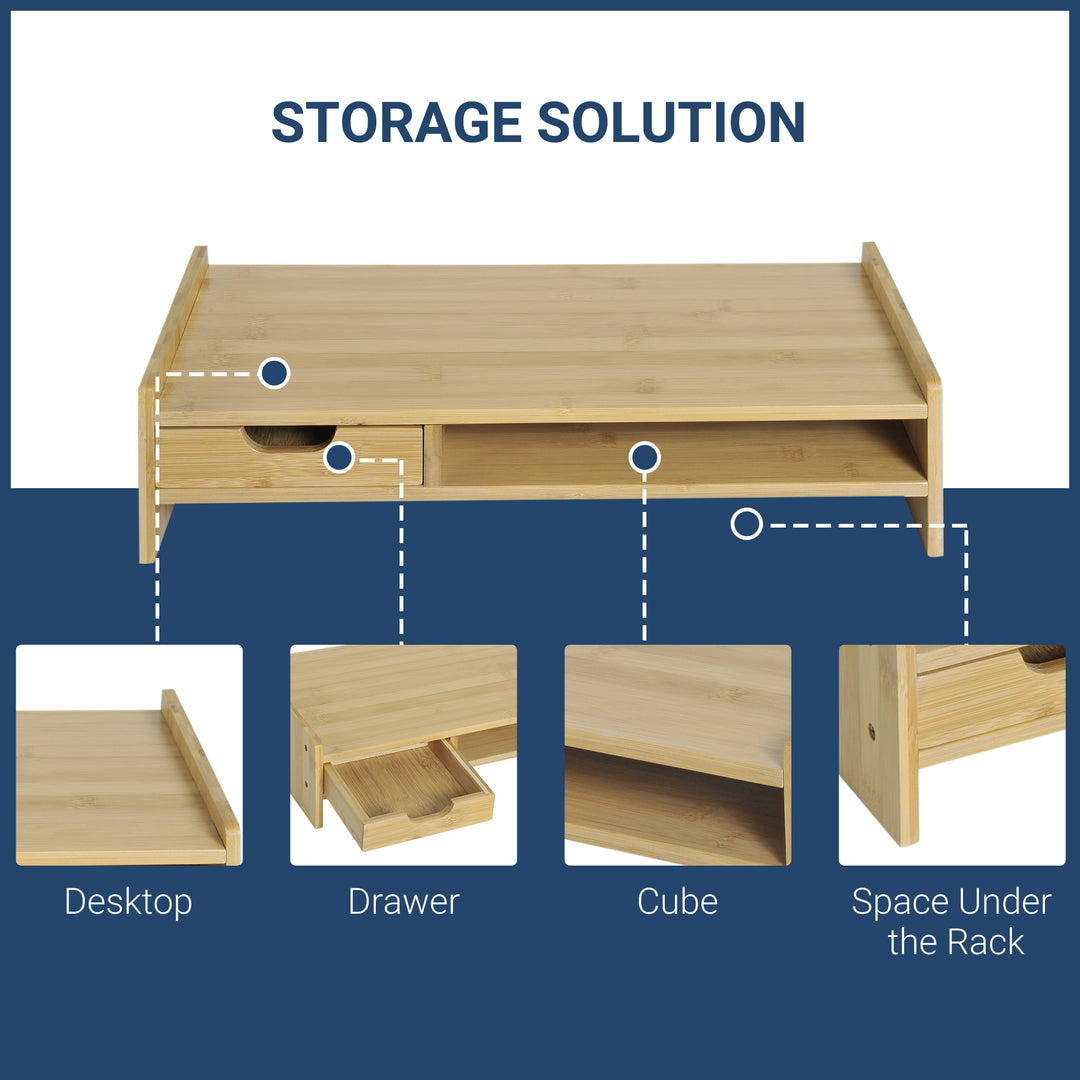 STORAGE SOLUTION

Desktop

Drawer

Cube

Space Under the Rack