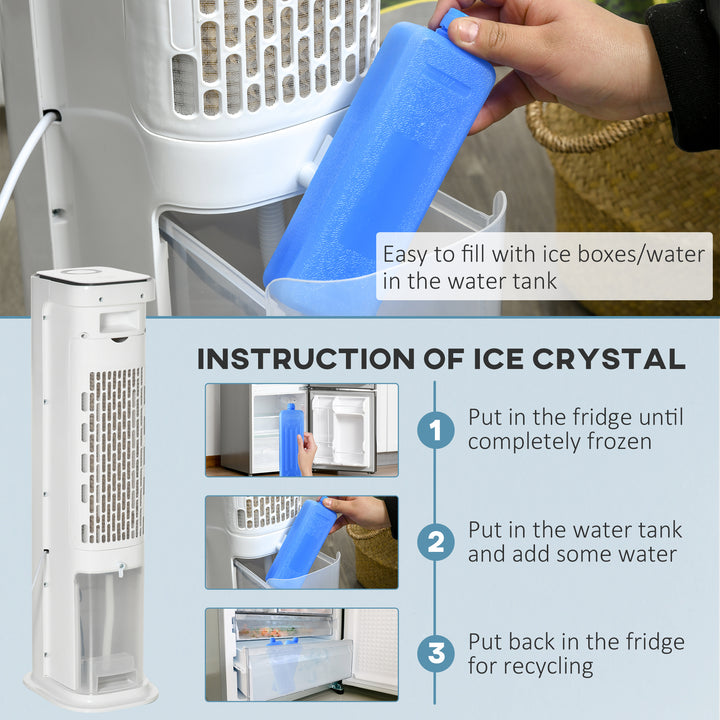 Easy to fill with ice boxes/water in the water tank

INSTRUCTION OF ICE CRYSTAL

1 Put in the fridge until completely frozen

2 Put in the water tank and add some water

3 Put back in the fridge for recycling