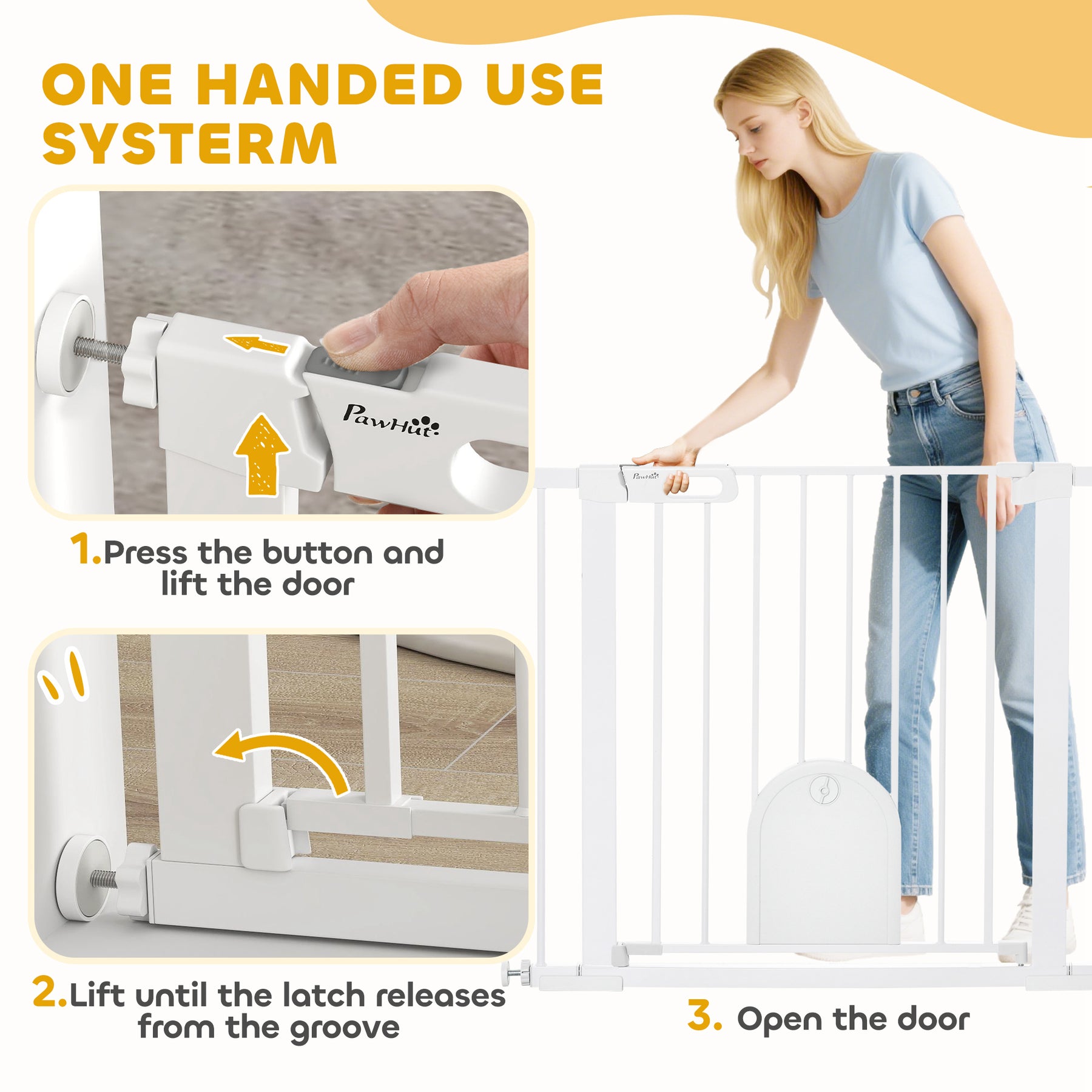 ONE HANDED USE SYSTERM

PawHut

1.Press the button and lift the door

2.Lift until the latch releases from the groove

PawHut

3. Open the door