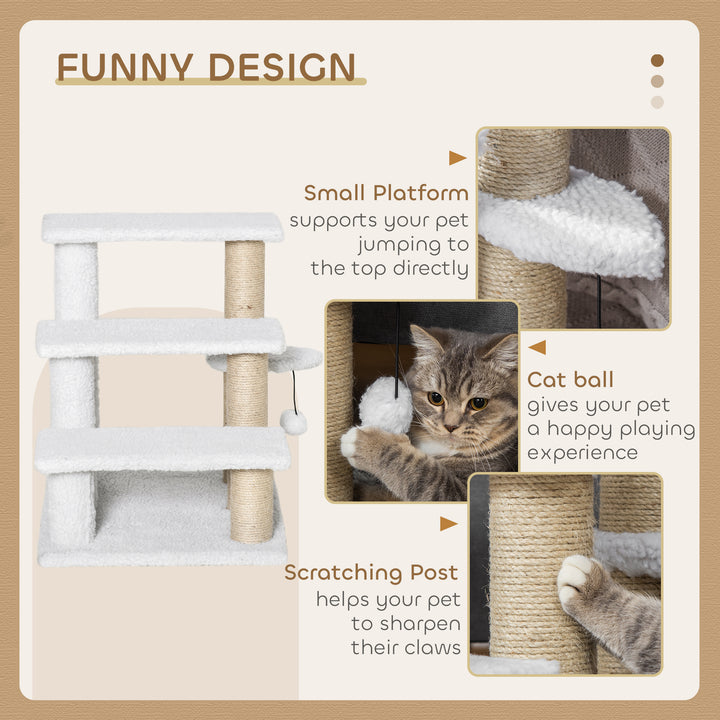 FUNNY DESIGN

Small Platform
supports your pet jumping to the top directly

Cat ball
gives your pet a happy playing experience

Scratching Post
helps your pet to sharpen their claws