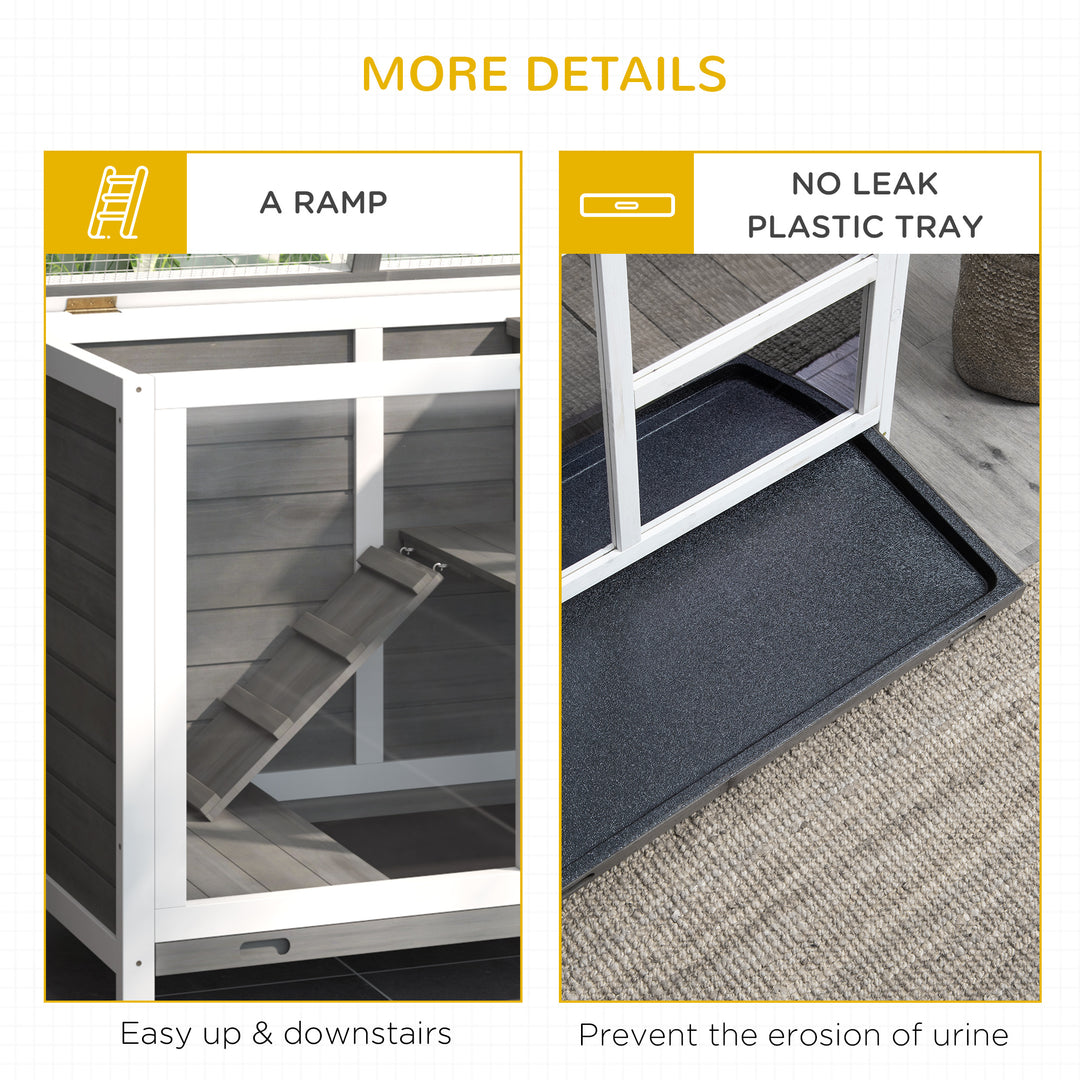 MORE DETAILS

A RAMP

Easy up & downstairs

NO LEAK
PLASTIC TRAY

Prevent the erosion of urine