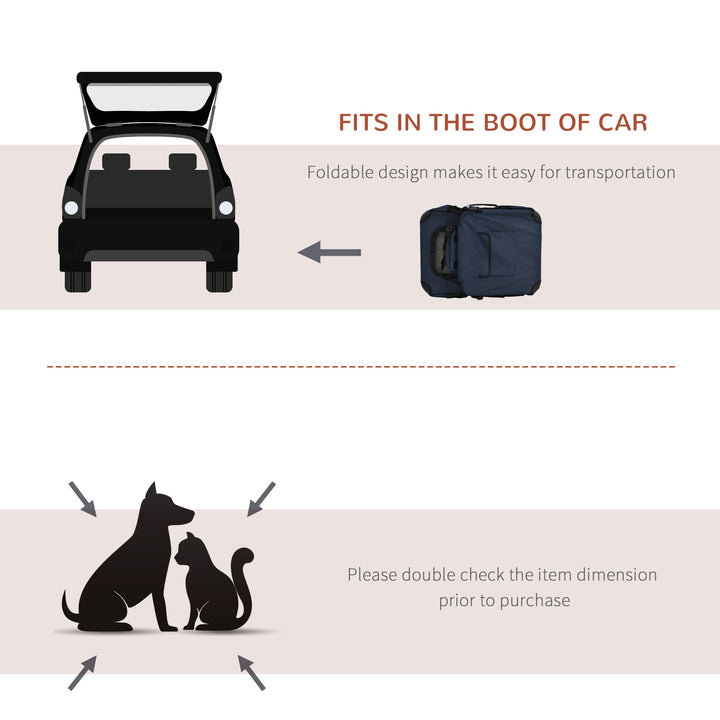 FITS IN THE BOOT OF CAR

Foldable design makes it easy for transportation

Please double check the item dimension prior to purchase