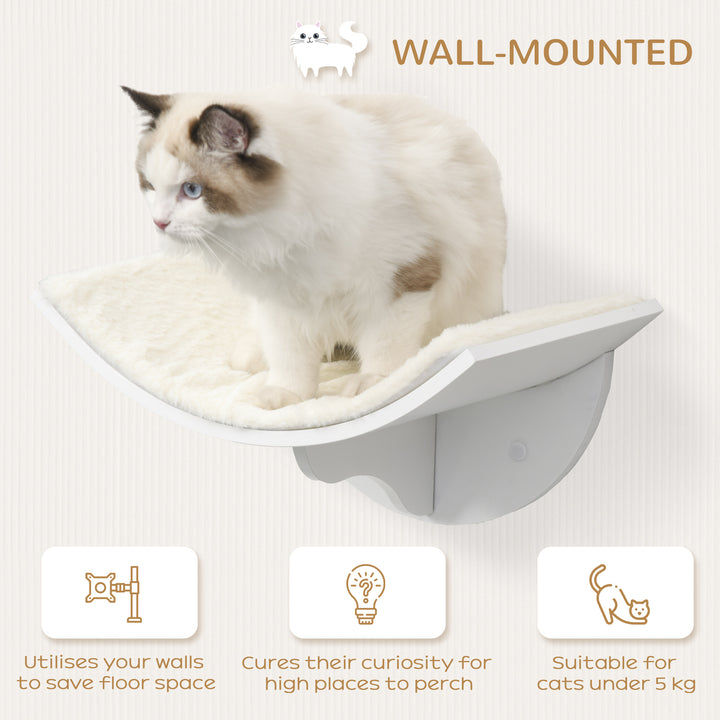 WALL-MOUNTED

Utilises your walls to save floor space

Cures their curiosity for high places to perch

Suitable for cats under 5 kg