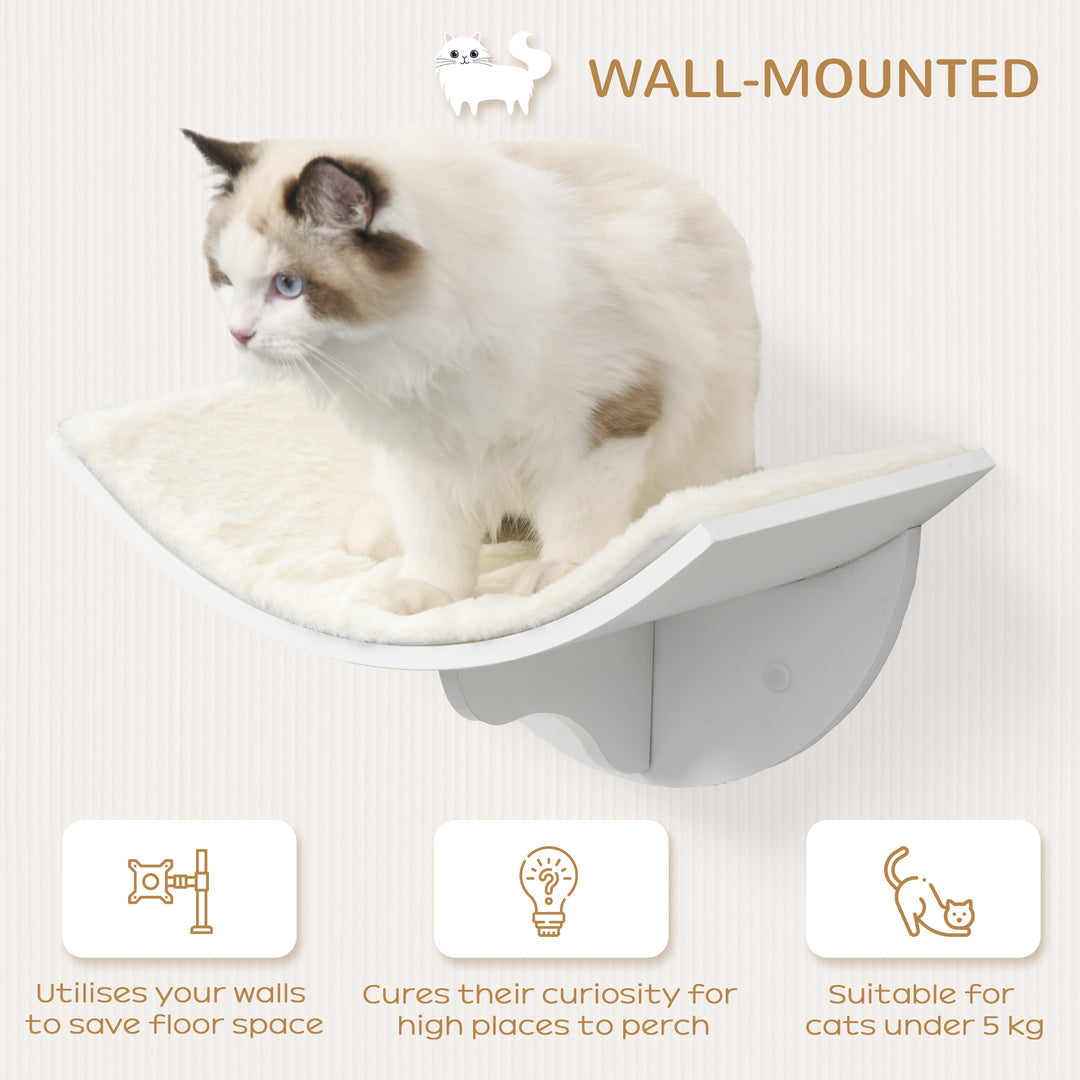 WALL-MOUNTED

Utilises your walls to save floor space

Cures their curiosity for high places to perch

Suitable for cats under 5 kg