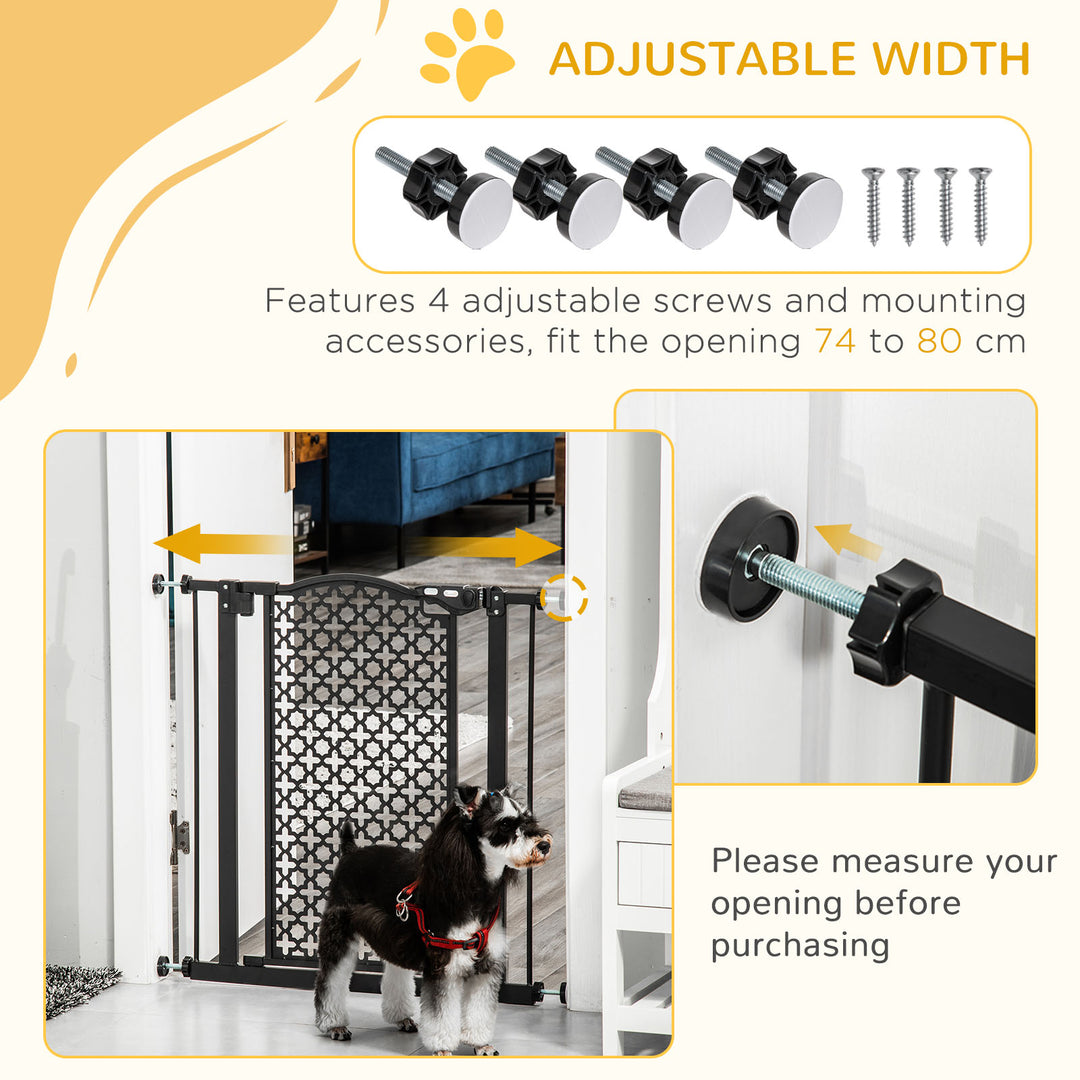 ADJUSTABLE WIDTH

Features 4 adjustable screws and mounting accessories, fit the opening 74 to 80 cm

Please measure your opening before purchasing