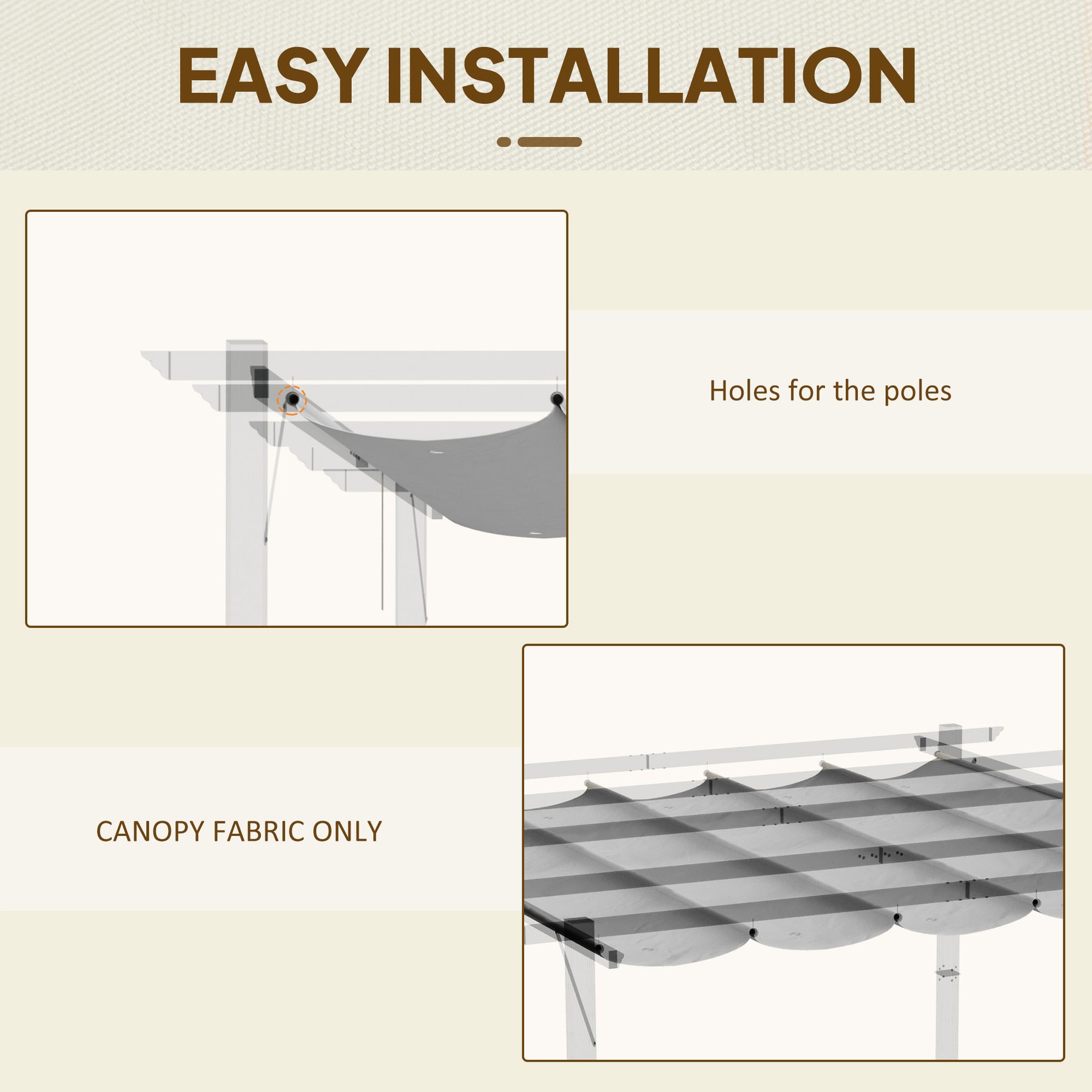 EASY INSTALLATION

Holes for the poles

CANOPY FABRIC ONLY