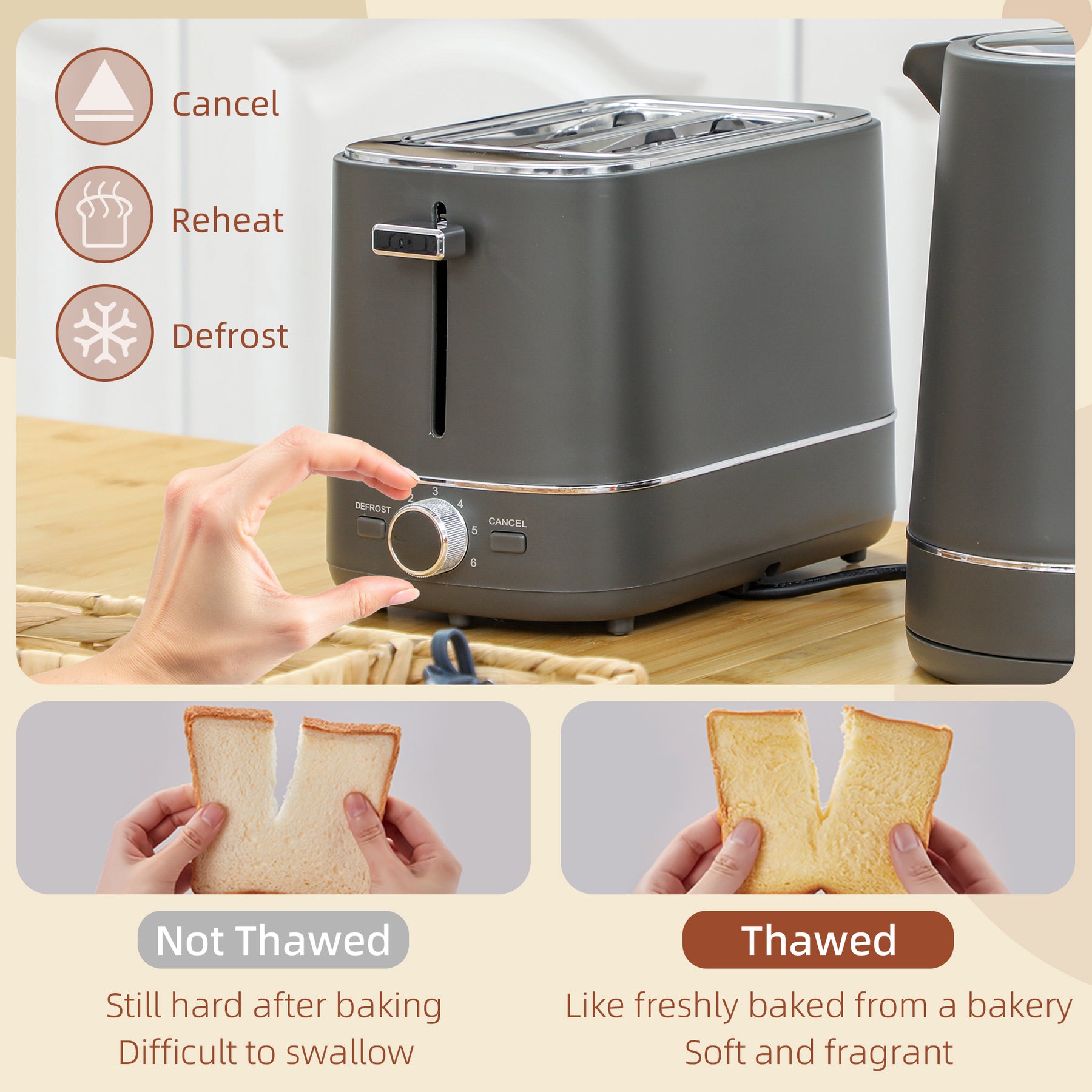 Cancel

Reheat

Defrost

DEFROST

2 3 4 5 6

CANCEL

Not Thawed

Still hard after baking
Difficult to swallow

Thawed

Like freshly baked from a bakery
Soft and fragrant