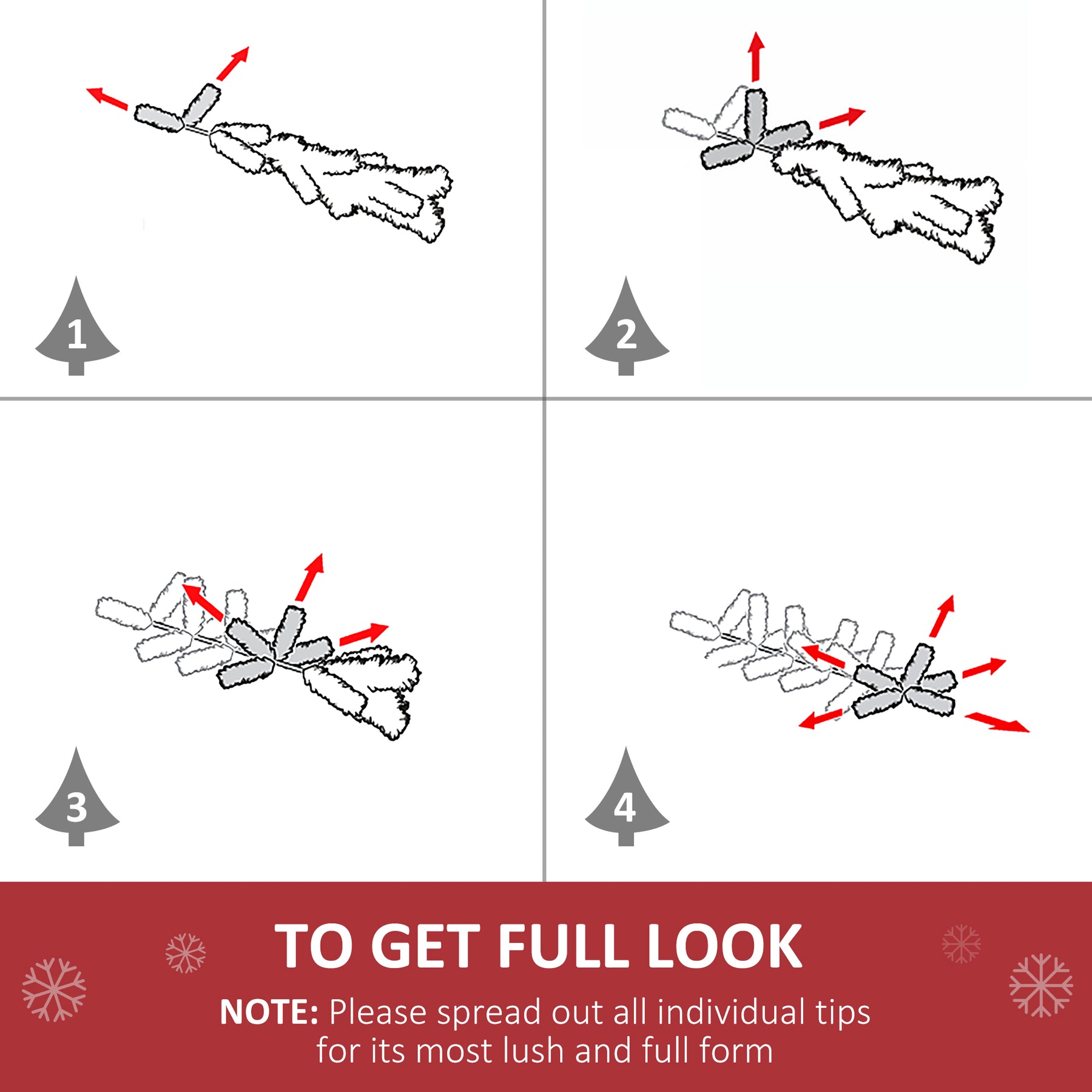 1

2

3

4

TO GET FULL LOOK

NOTE: Please spread out all individual tips for its most lush and full form