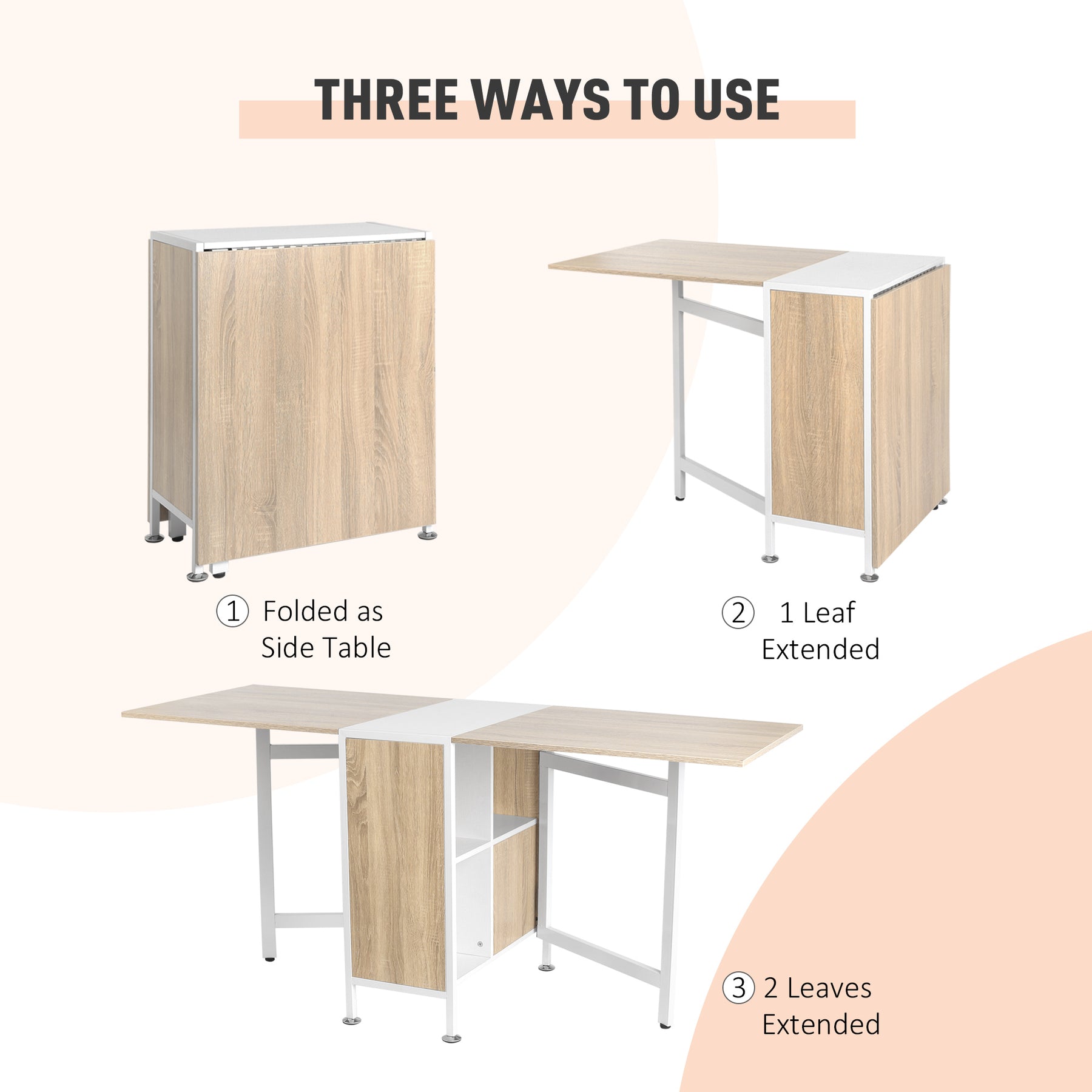 THREE WAYS TO USE

① Folded as Side Table

② 1 Leaf Extended

③ 2 Leaves Extended