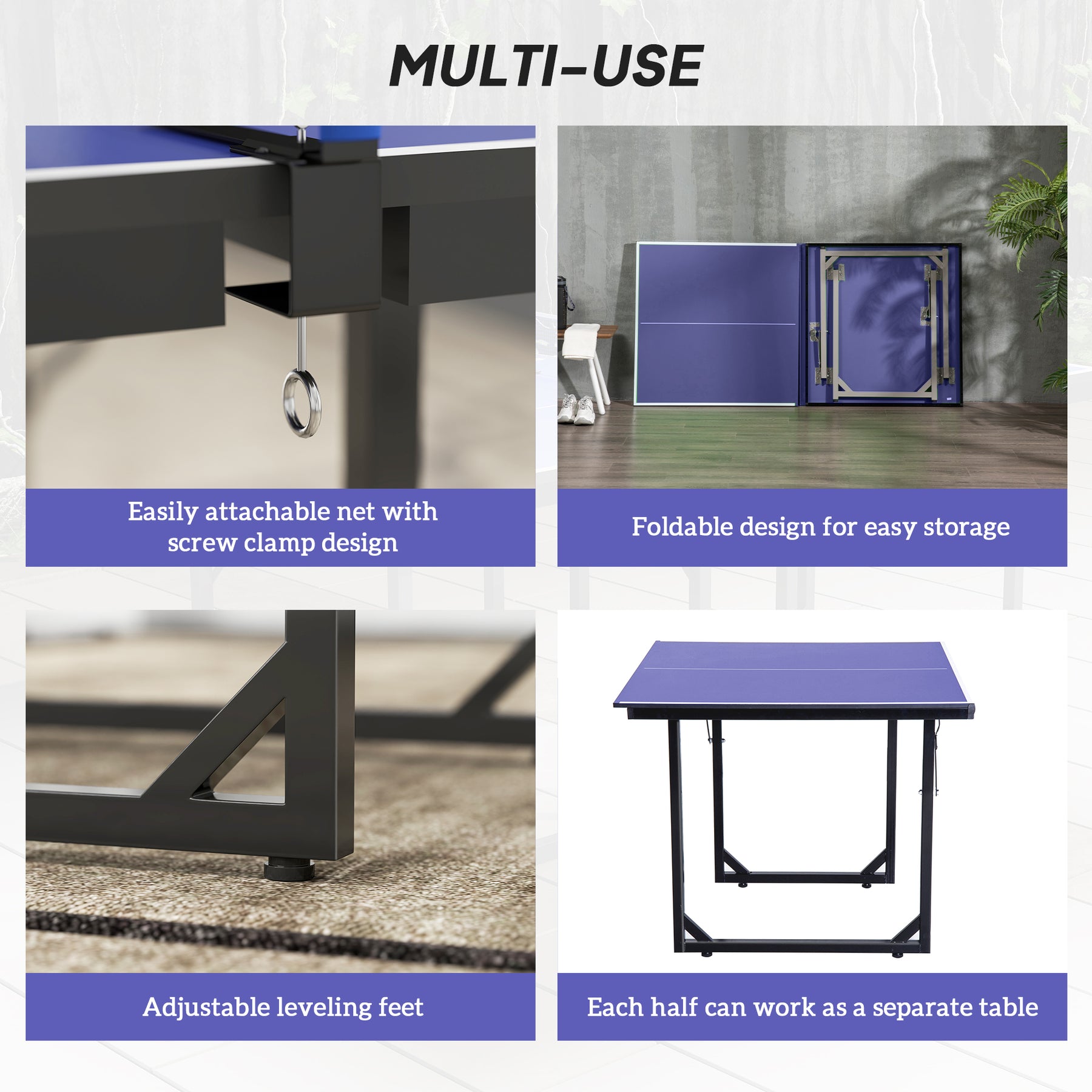 MULTI-USE

Easily attachable net with screw clamp design

Foldable design for easy storage

Adjustable leveling feet

Each half can work as a separate table