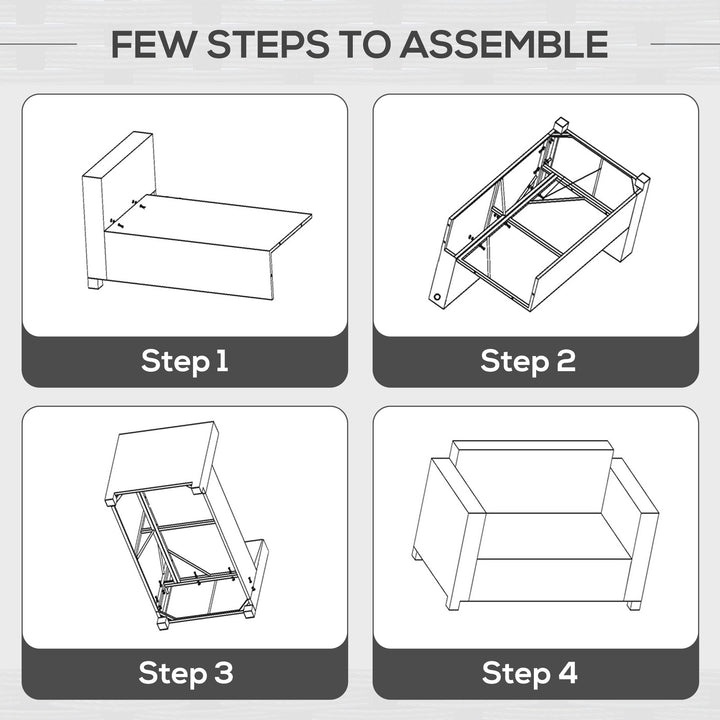 FEW STEPS TO ASSEMBLE

Step 1

Step 2

Step 3

Step 4