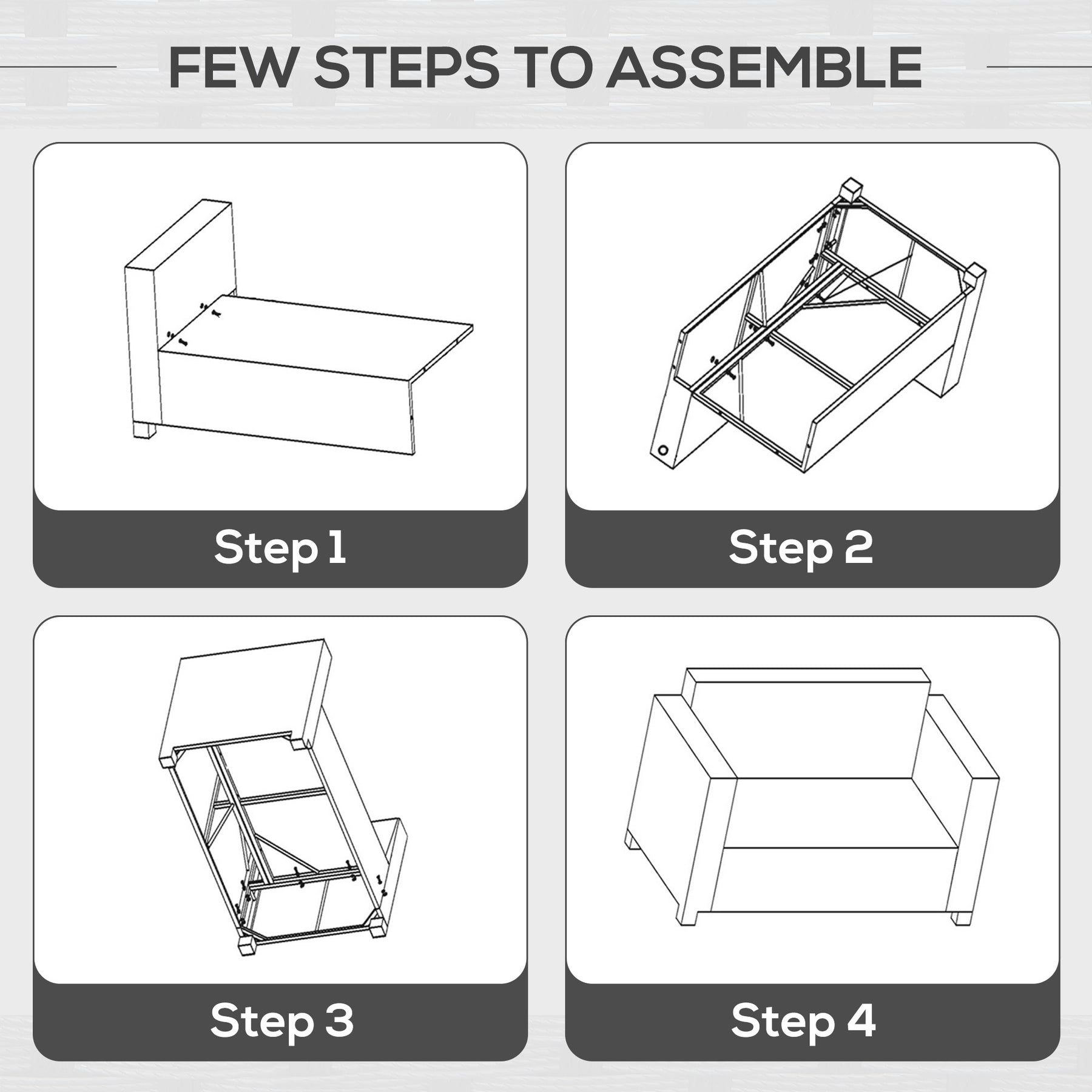 FEW STEPS TO ASSEMBLE

Step 1

Step 2

Step 3

Step 4