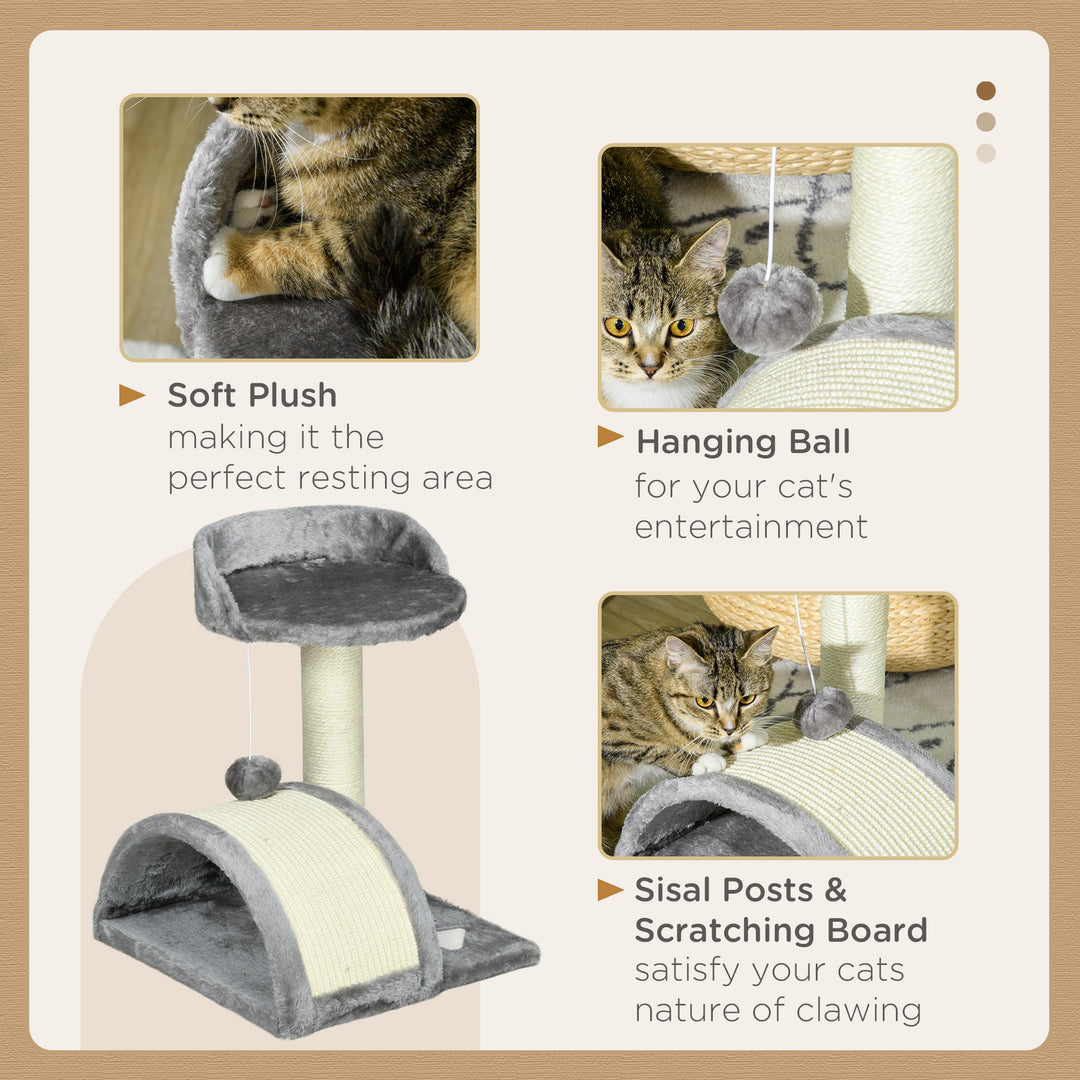 Soft Plush
making it the perfect resting area

Hanging Ball
for your cat's entertainment

Sisal Posts & Scratching Board
satisfy your cats nature of clawing