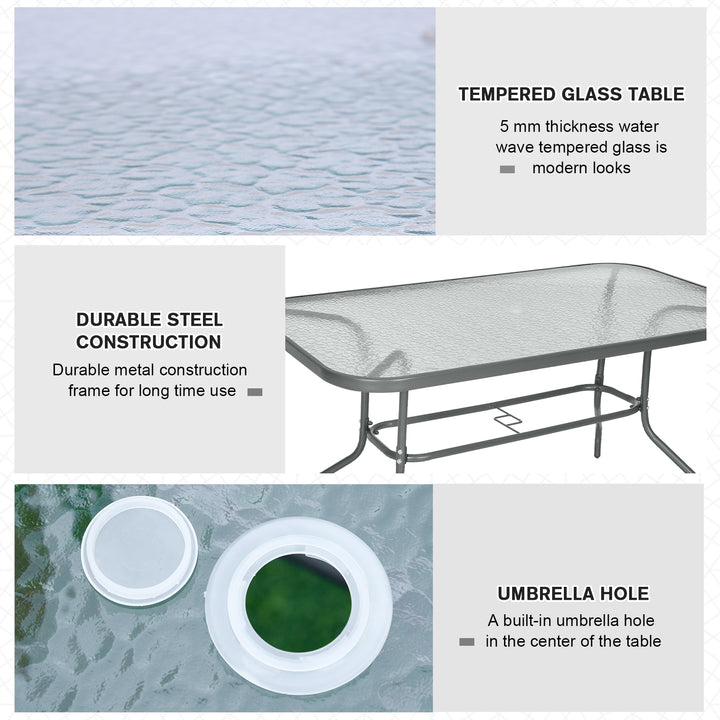 TEMPERED GLASS TABLE

5 mm thickness water wave tempered glass is modern looks

DURABLE STEEL CONSTRUCTION

Durable metal construction frame for long time use

UMBRELLA HOLE

A built-in umbrella hole in the center of the table