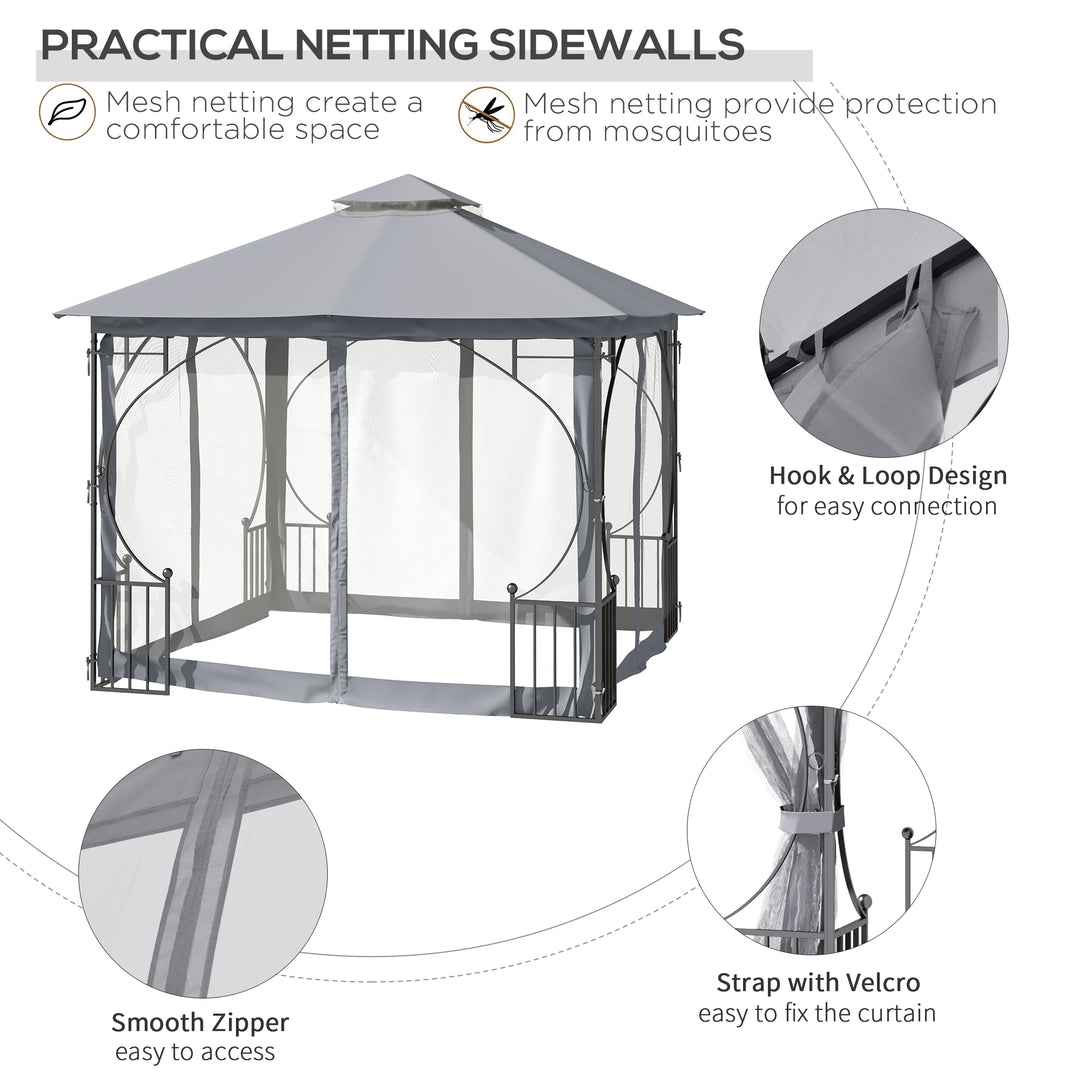 PRACTICAL NETTING SIDEWALLS

Mesh netting create a comfortable space

Mesh netting provide protection from mosquitoes

Hook & Loop Design
for easy connection

Strap with Velcro
easy to fix the curtain

Smooth Zipper
easy to access