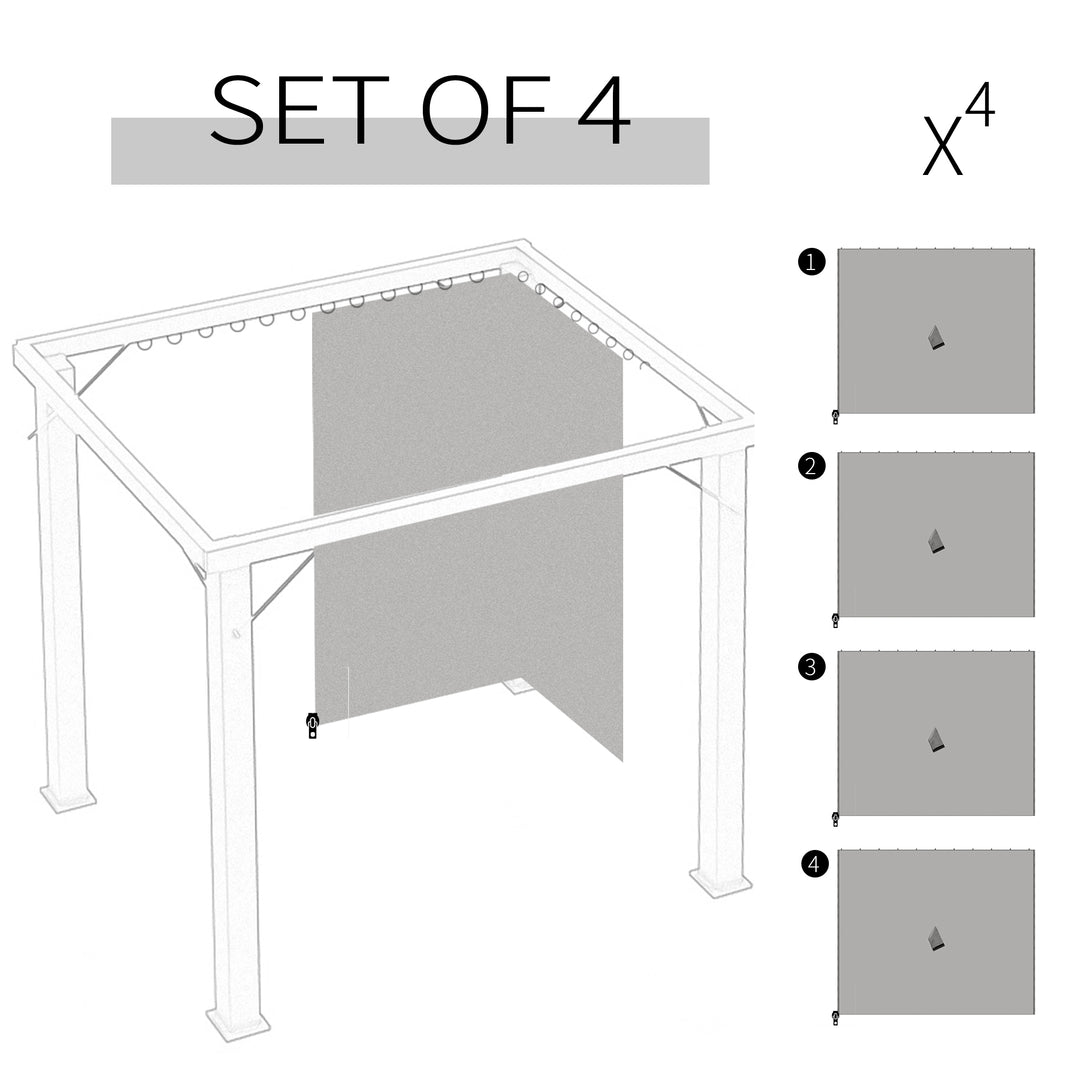 SET OF 4

$X^4$

1

2

3

4