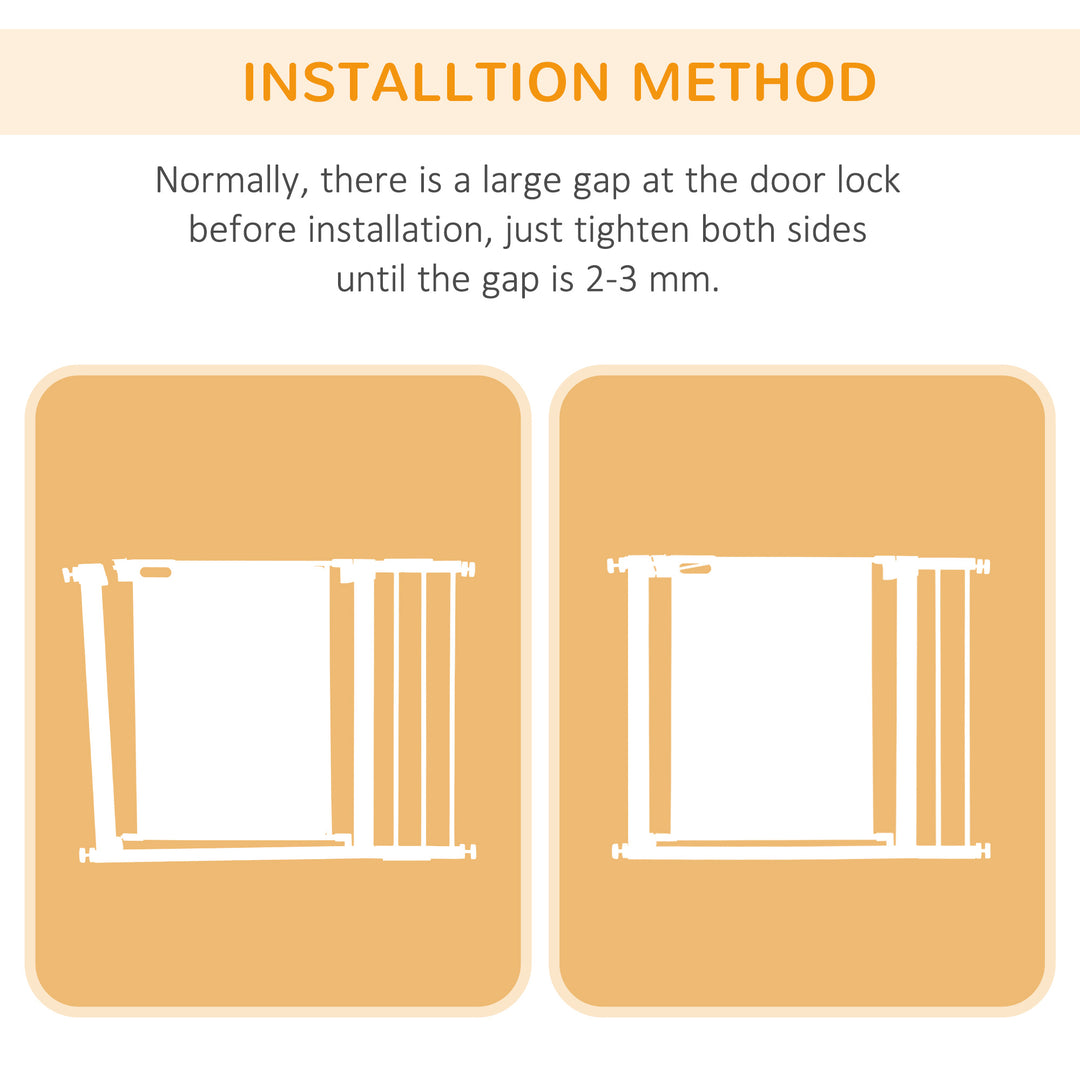 INSTALLTION METHOD

Normally, there is a large gap at the door lock before installation, just tighten both sides until the gap is 2-3 mm.