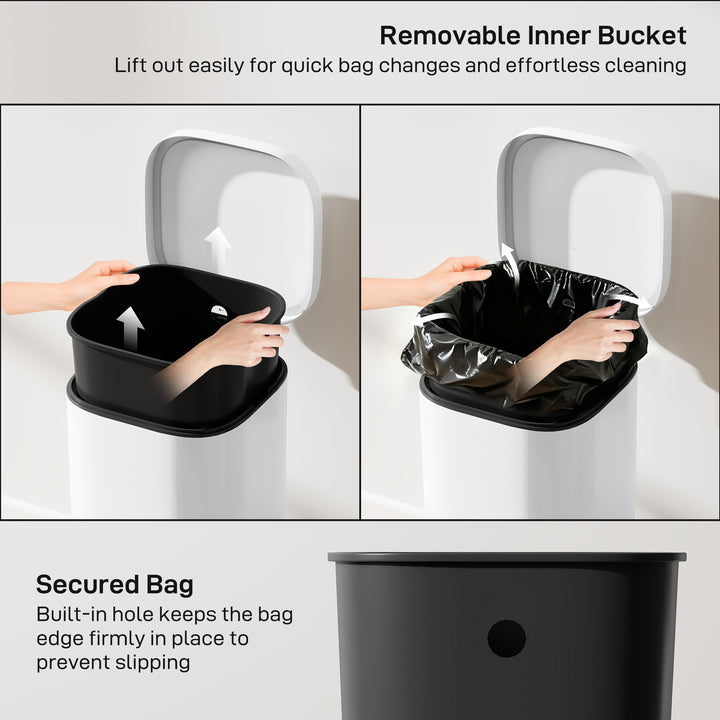 Removable Inner Bucket
Lift out easily for quick bag changes and effortless cleaning

Secured Bag
Built-in hole keeps the bag edge firmly in place to prevent slipping