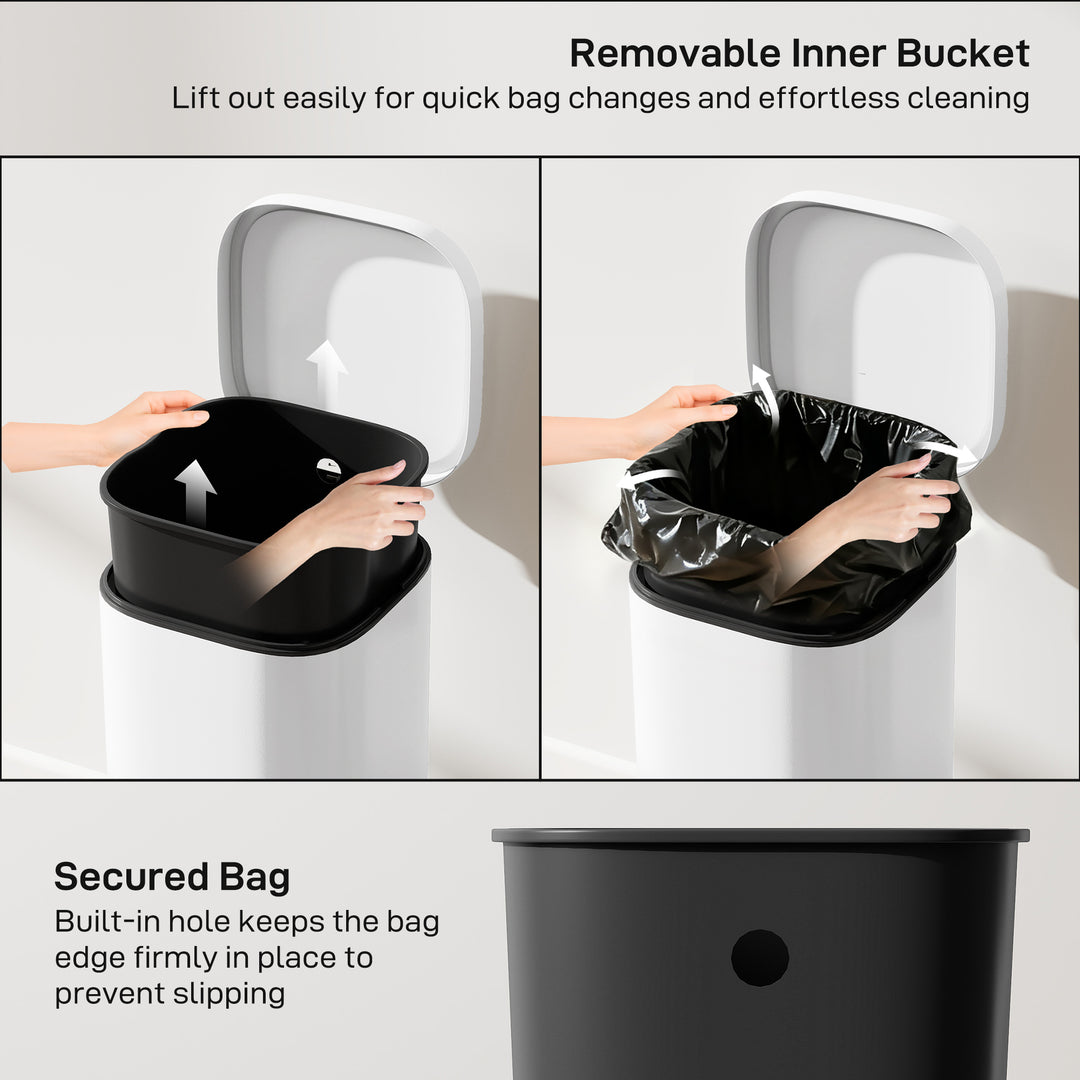 Removable Inner Bucket
Lift out easily for quick bag changes and effortless cleaning

Secured Bag
Built-in hole keeps the bag edge firmly in place to prevent slipping