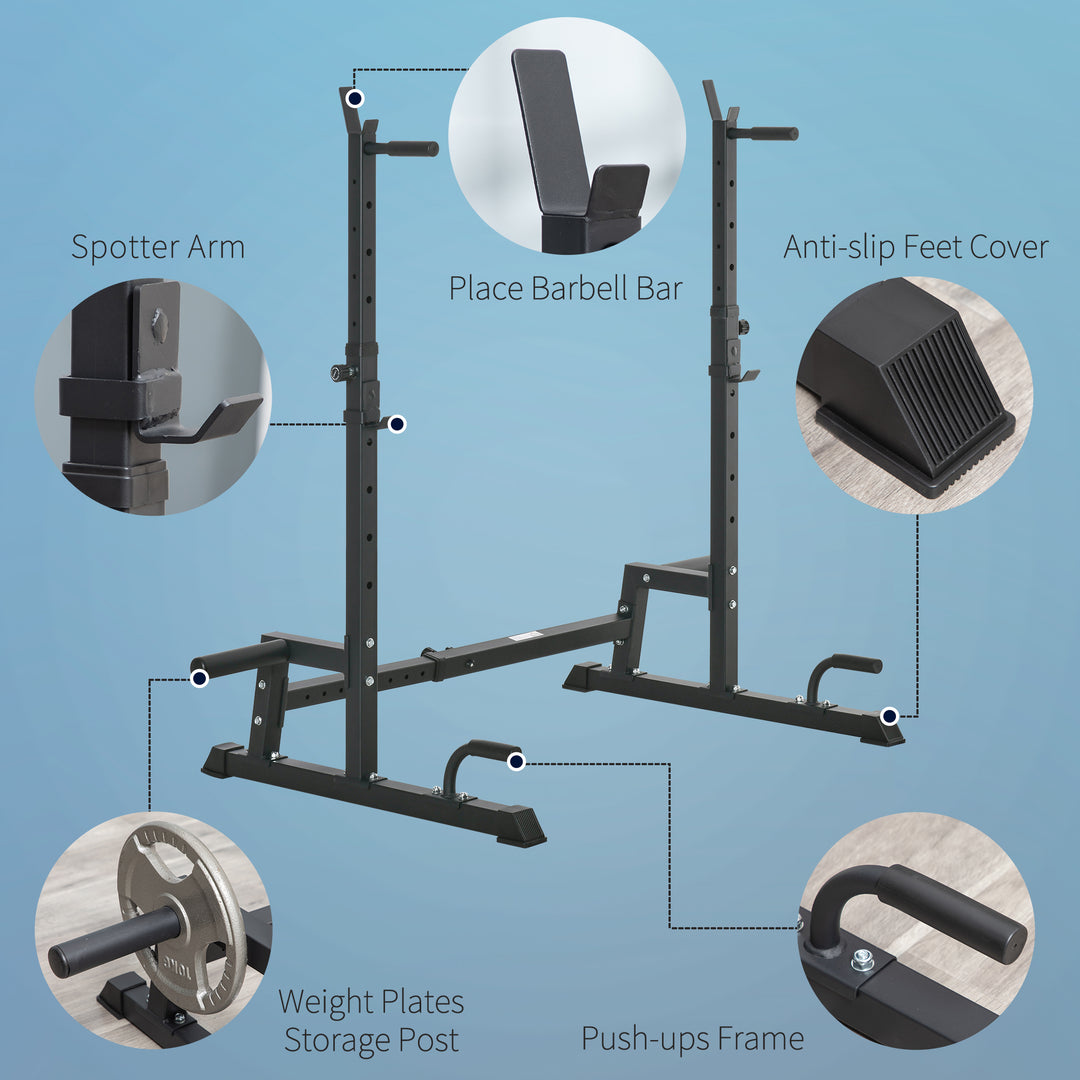 Spotter Arm

Place Barbell Bar

Anti-slip Feet Cover

Weight Plates Storage Post

Push-ups Frame