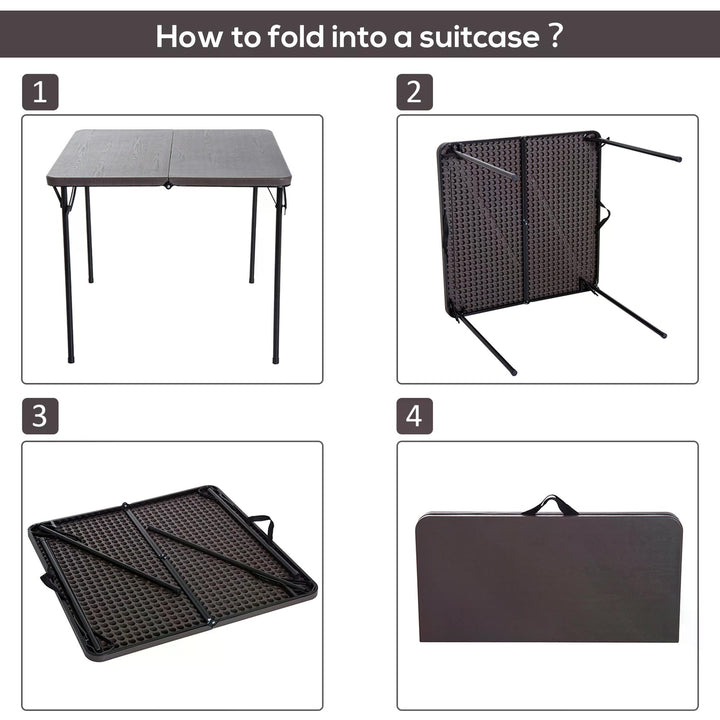 How to fold into a suitcase ?

1

2

3

4