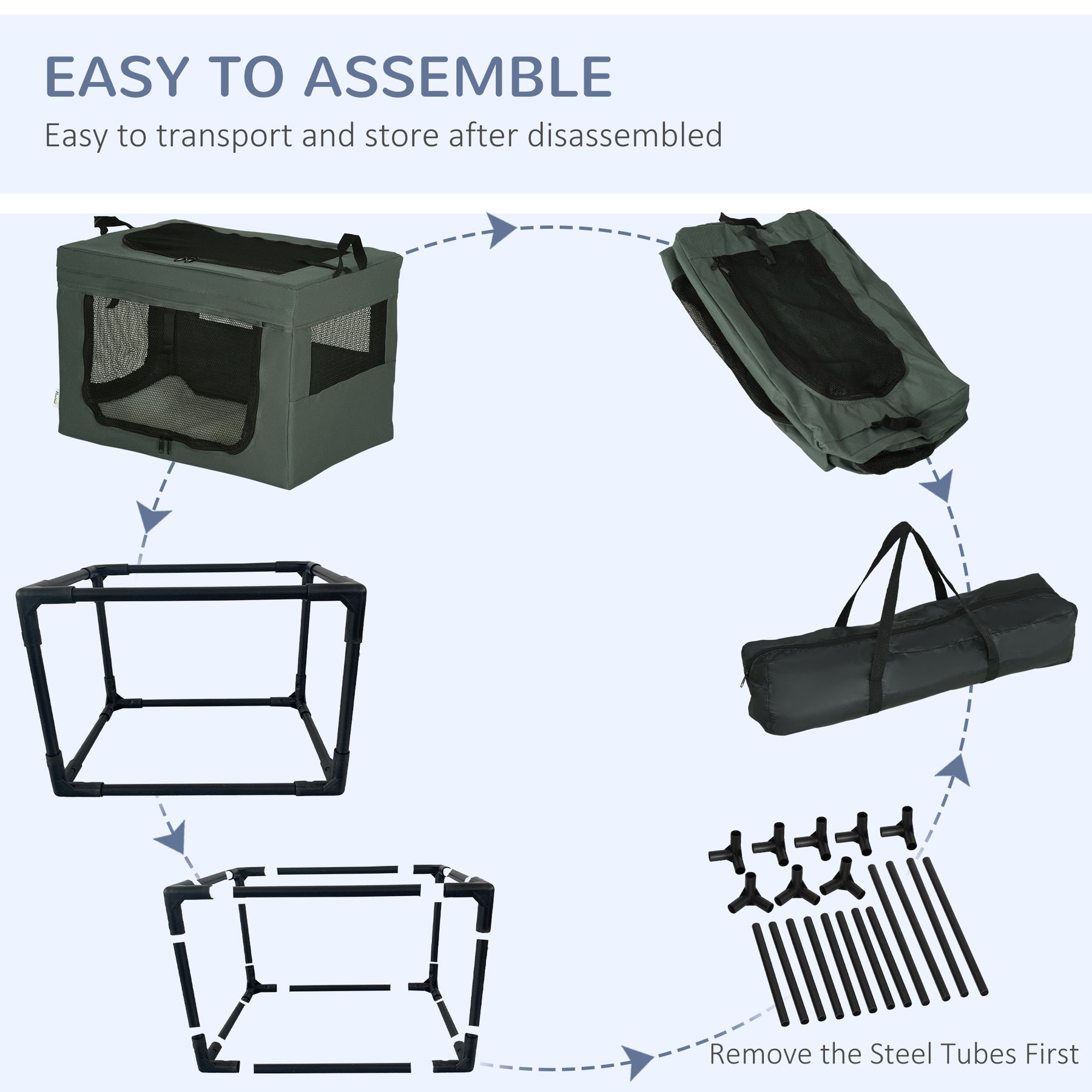 EASY TO ASSEMBLE

Easy to transport and store after disassembled

Remove the Steel Tubes First