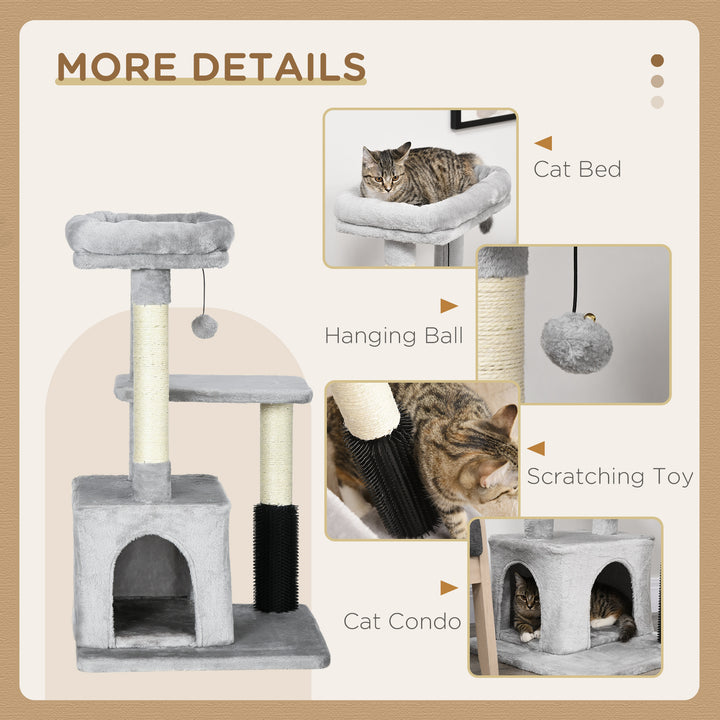 MORE DETAILS

Cat Bed

Hanging Ball

Scratching Toy

Cat Condo