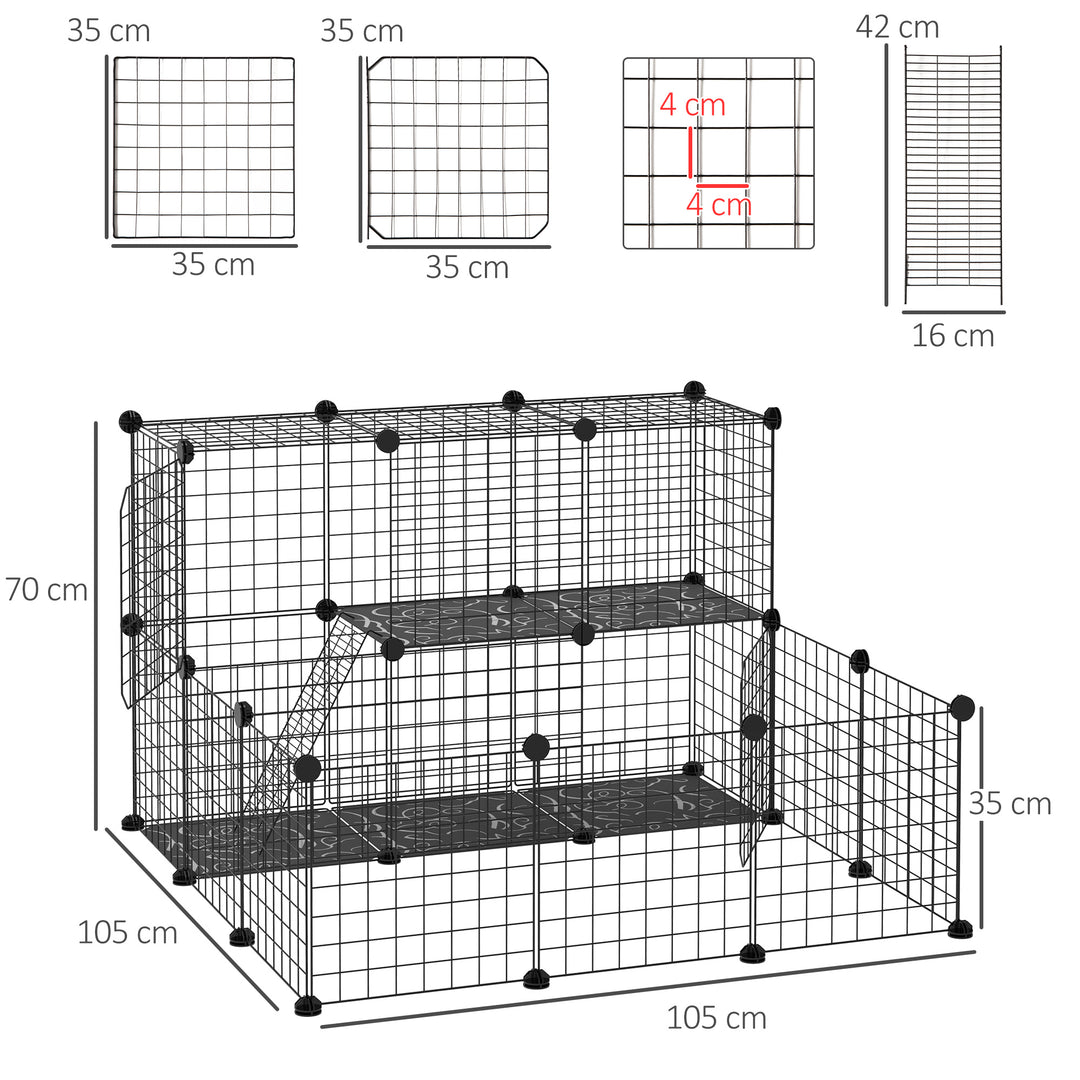 35 cm
35 cm
35 cm
35 cm
4 cm
4 cm
42 cm
16 cm
70 cm
35 cm
105 cm
105 cm