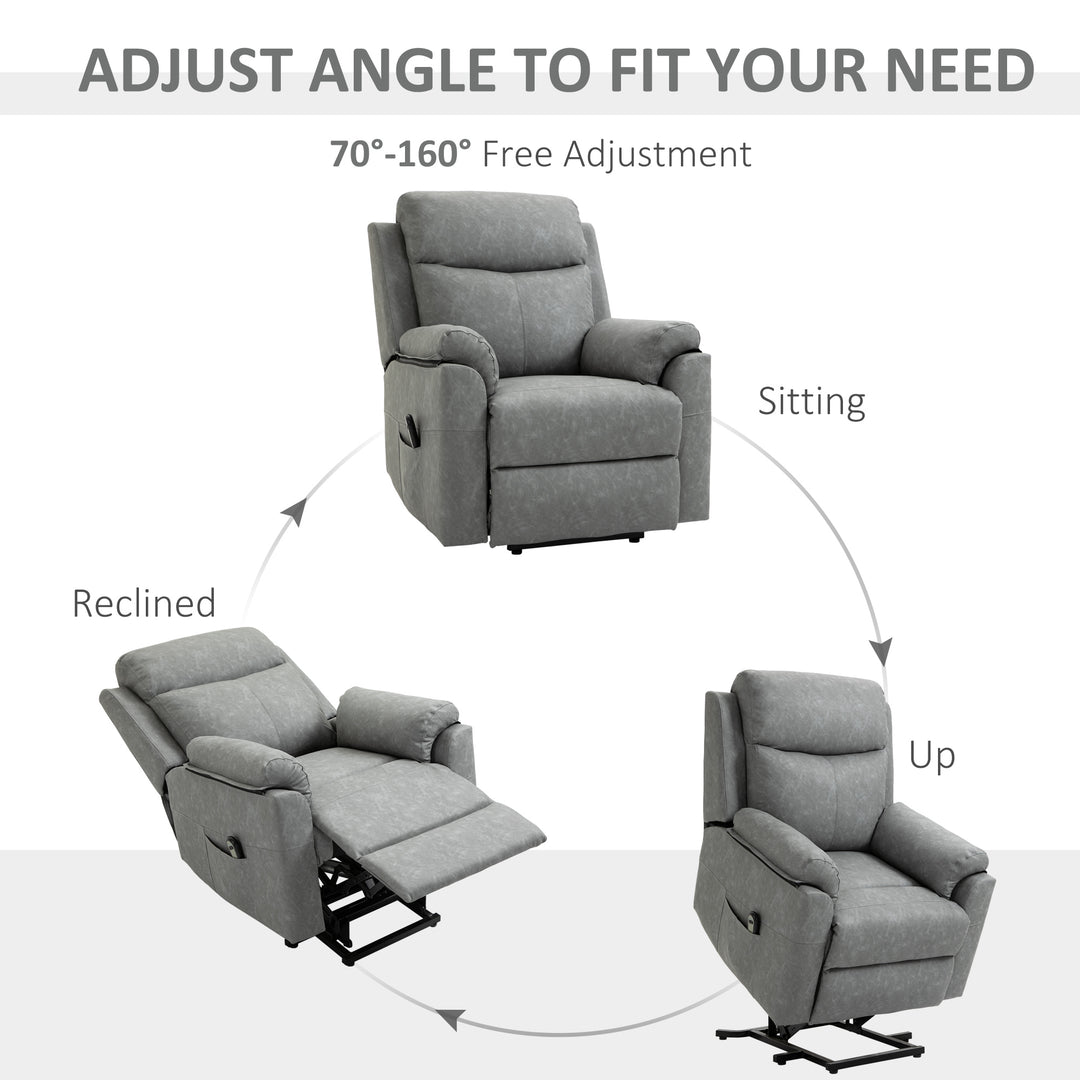 ADJUST ANGLE TO FIT YOUR NEED

70°-160° Free Adjustment

Sitting

Reclined

Up