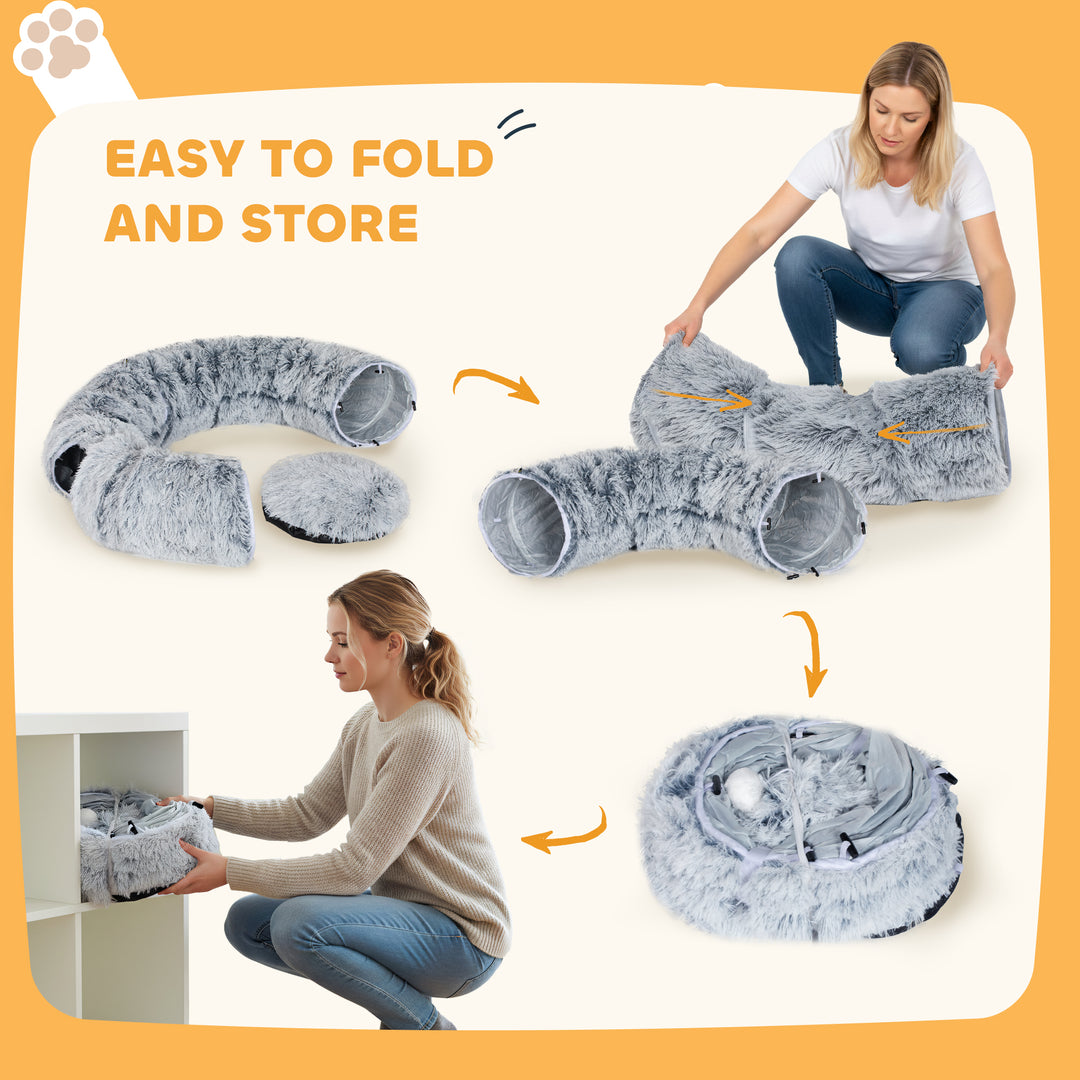 EASY TO FOLD AND STORE