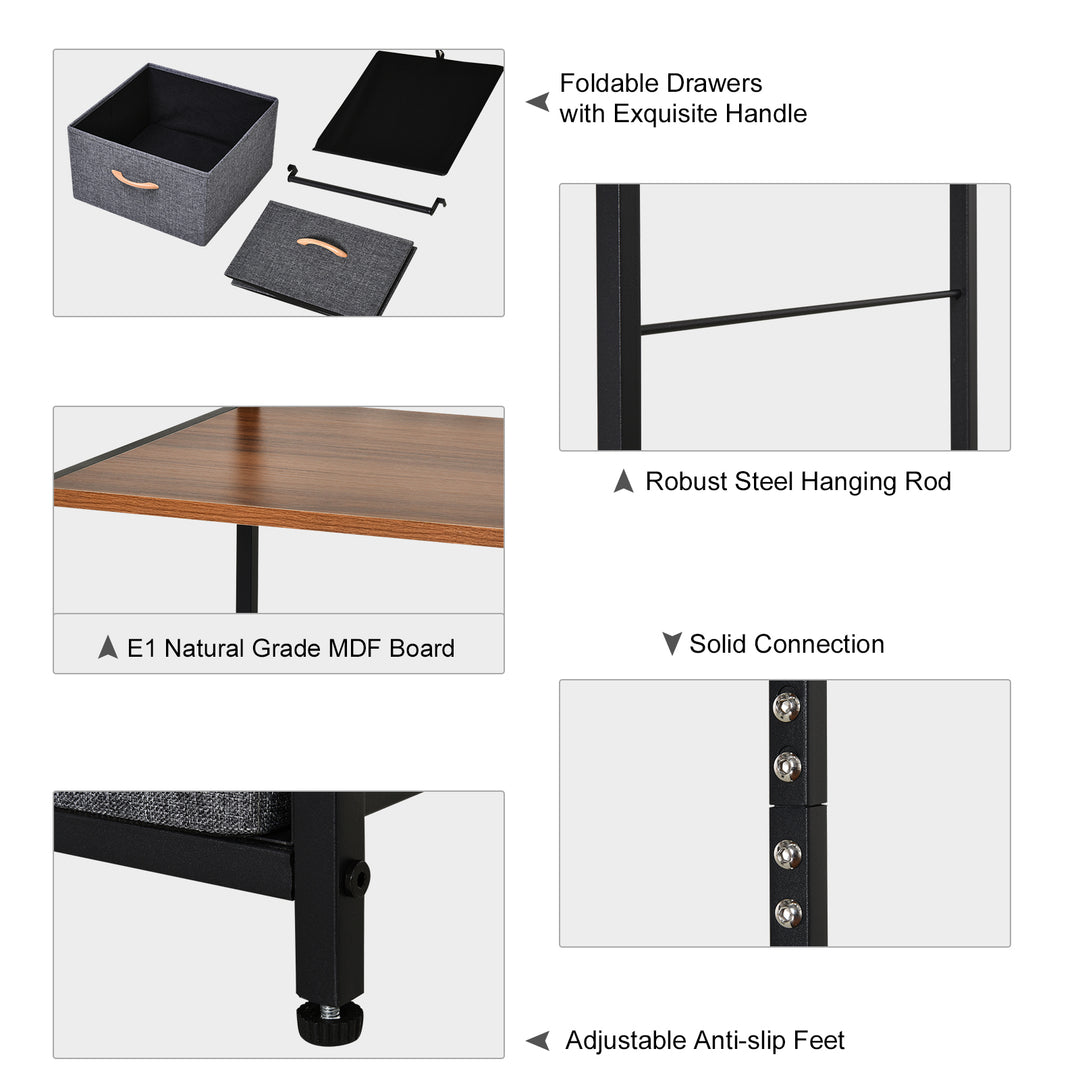 Foldable Drawers with Exquisite Handle

Robust Steel Hanging Rod

E1 Natural Grade MDF Board

Solid Connection

Adjustable Anti-slip Feet