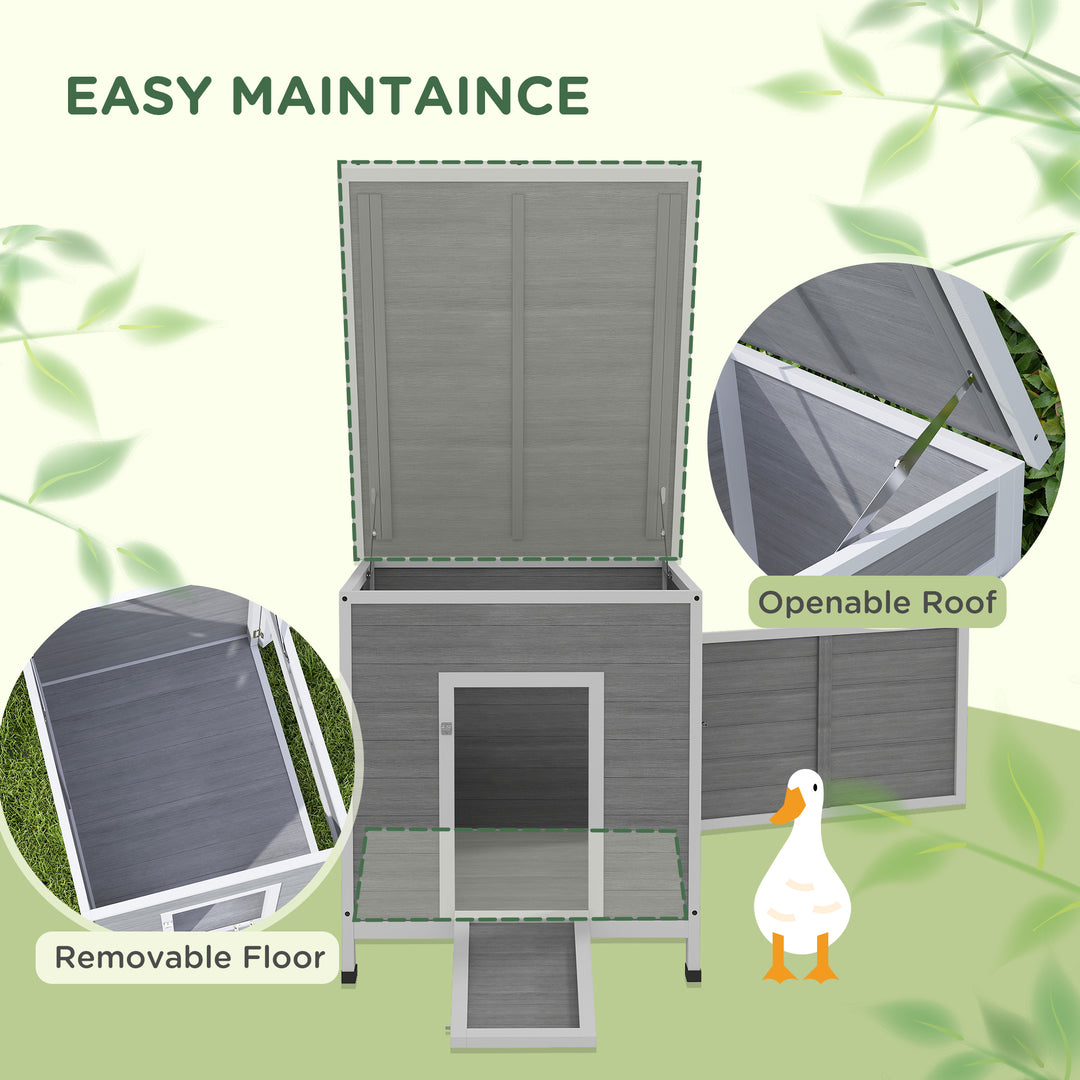 EASY MAINTAINCE

Openable Roof

Removable Floor