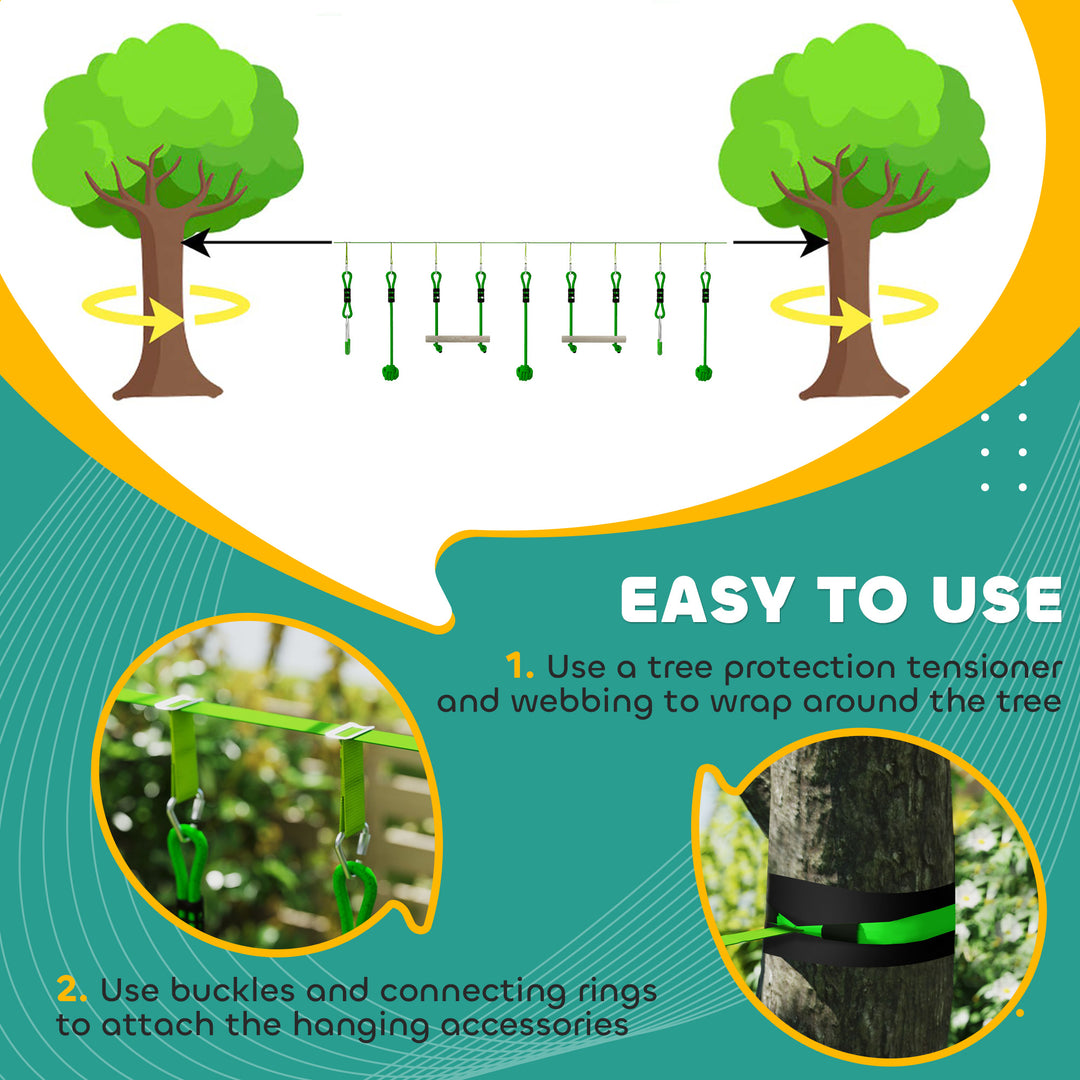 EASY TO USE

1. Use a tree protection tensioner and webbing to wrap around the tree

2. Use buckles and connecting rings to attach the hanging accessories