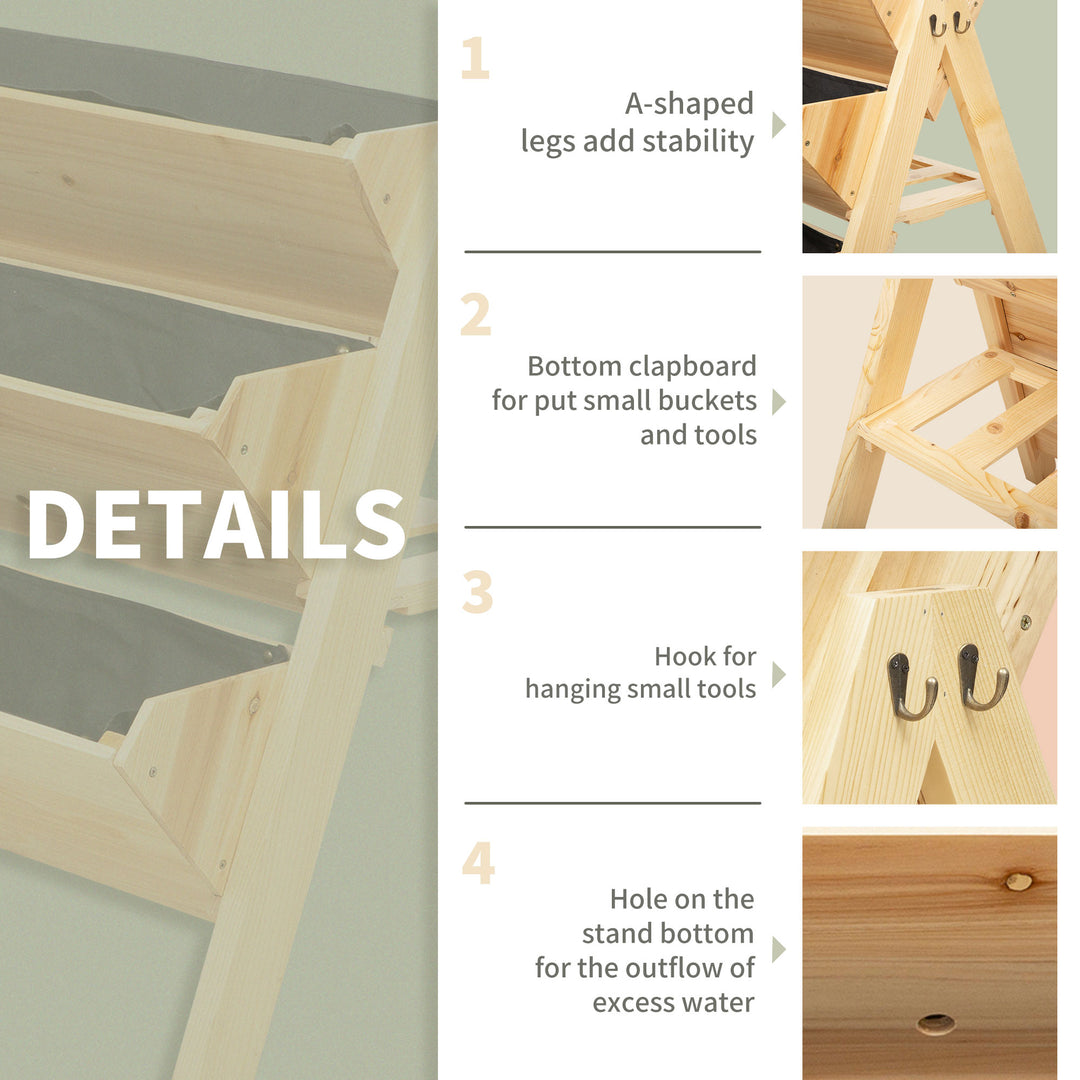 DETAILS

1

A-shaped legs add stability

2

Bottom clapboard for put small buckets and tools

3

Hook for hanging small tools

4

Hole on the stand bottom for the outflow of excess water